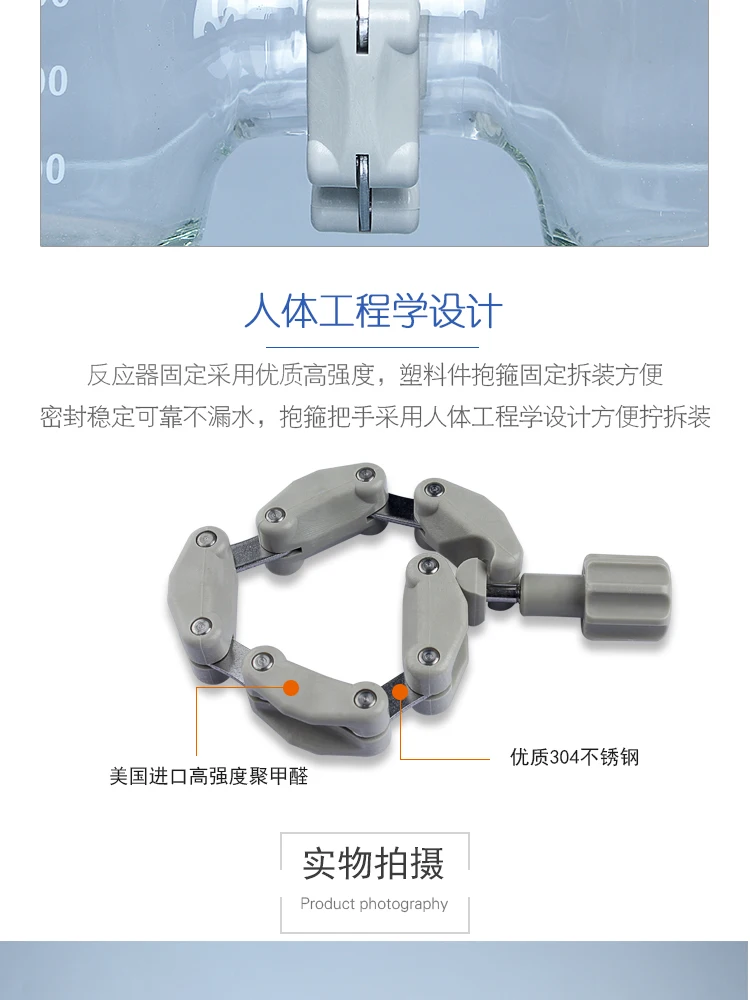 00

00

人体工程学设计

反应器固定采用优质高强度，塑料件抱箍固定拆装方便
密封稳定可靠不漏水，抱箍把手采用人体工程学设计方便拧拆装

美国进口高强度聚甲醛

优质304不锈钢

实物拍摄
Product photography