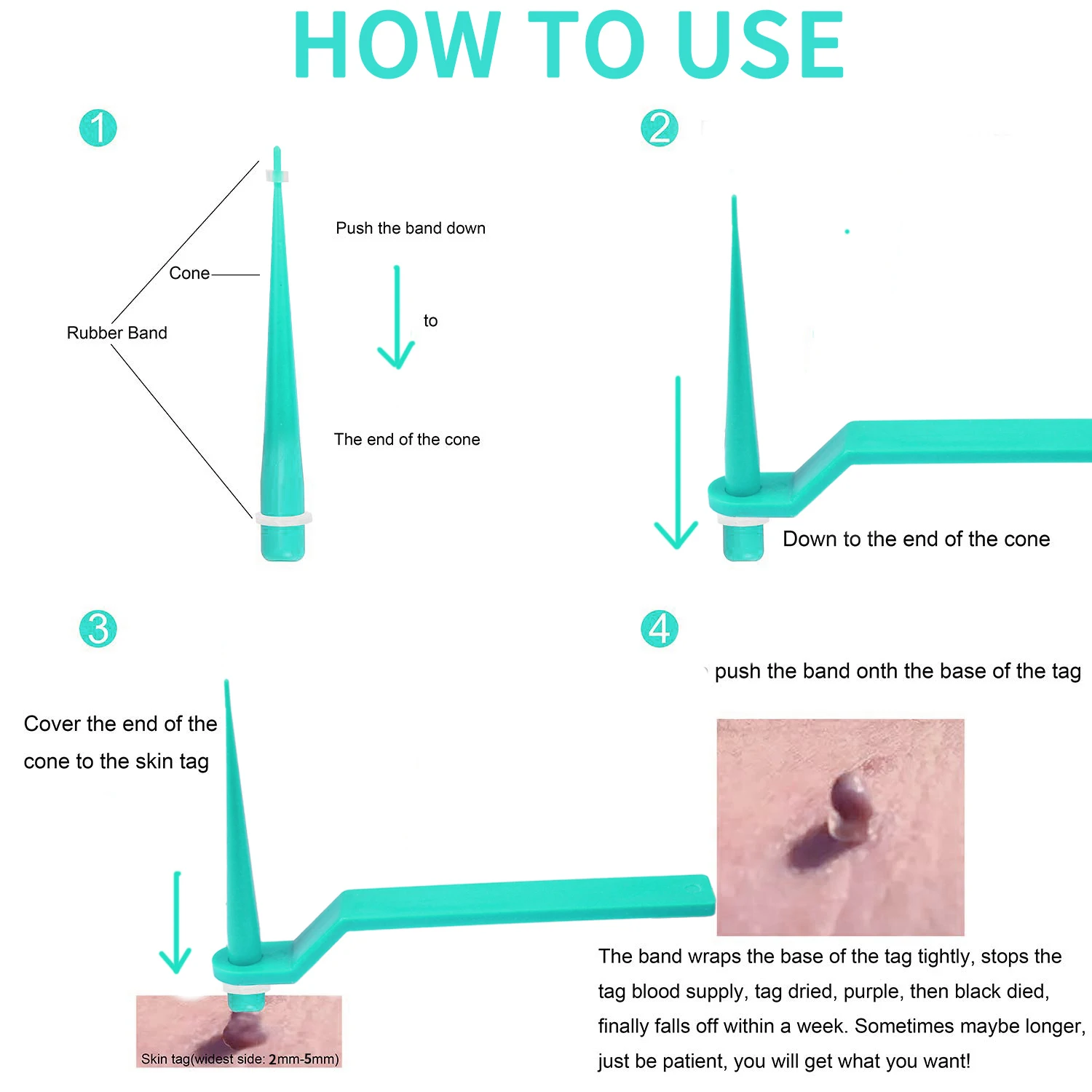 HOW TO USE

1

Cone

Rubber Band

Push the band down

to

The end of the cone

2

Down to the end of the cone

3

Cover the end of the cone to the skin tag

Skin tag(widest side: 2mm-5mm)

4

push the band onth the base of the tag

The band wraps the base of the tag tightly, stops the tag blood supply, tag dried, purple, then black died, finally falls off within a week. Sometimes maybe longer, just be patient, you will get what you want!