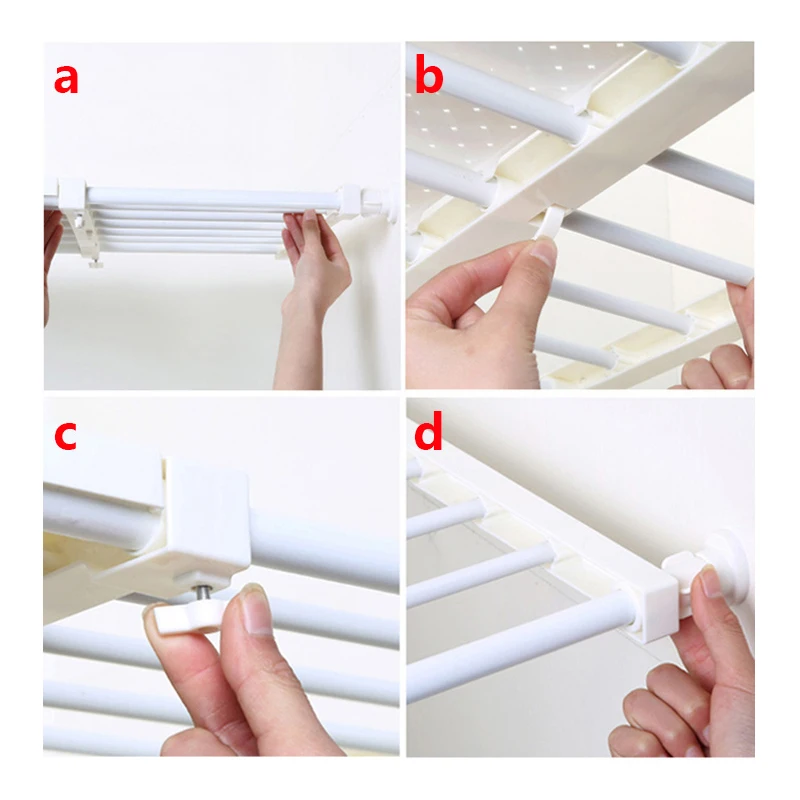 a

b

c

d