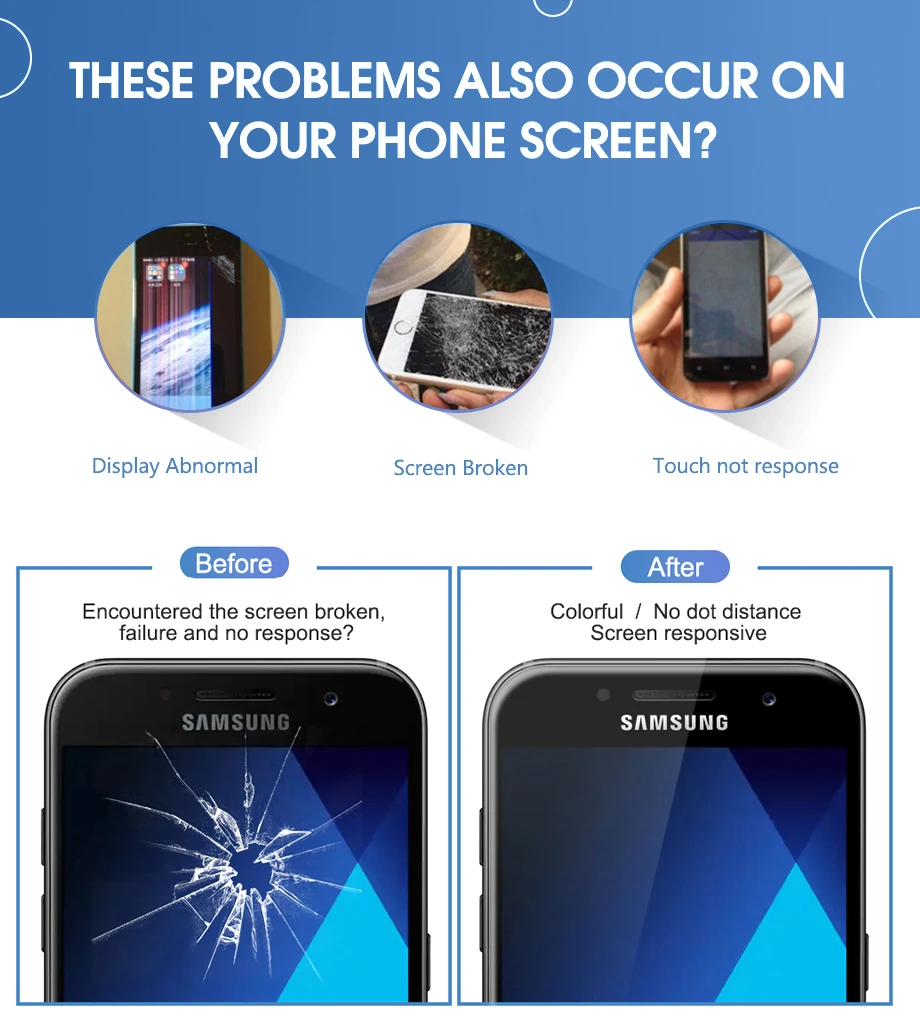 THESE PROBLEMS ALSO OCCUR ON YOUR PHONE SCREEN?

Display Abnormal

Screen Broken

Touch not response

Before

Encountered the screen broken, failure and no response?

SAMSUNG

After

Colorful / No dot distance
Screen responsive

SAMSUNG