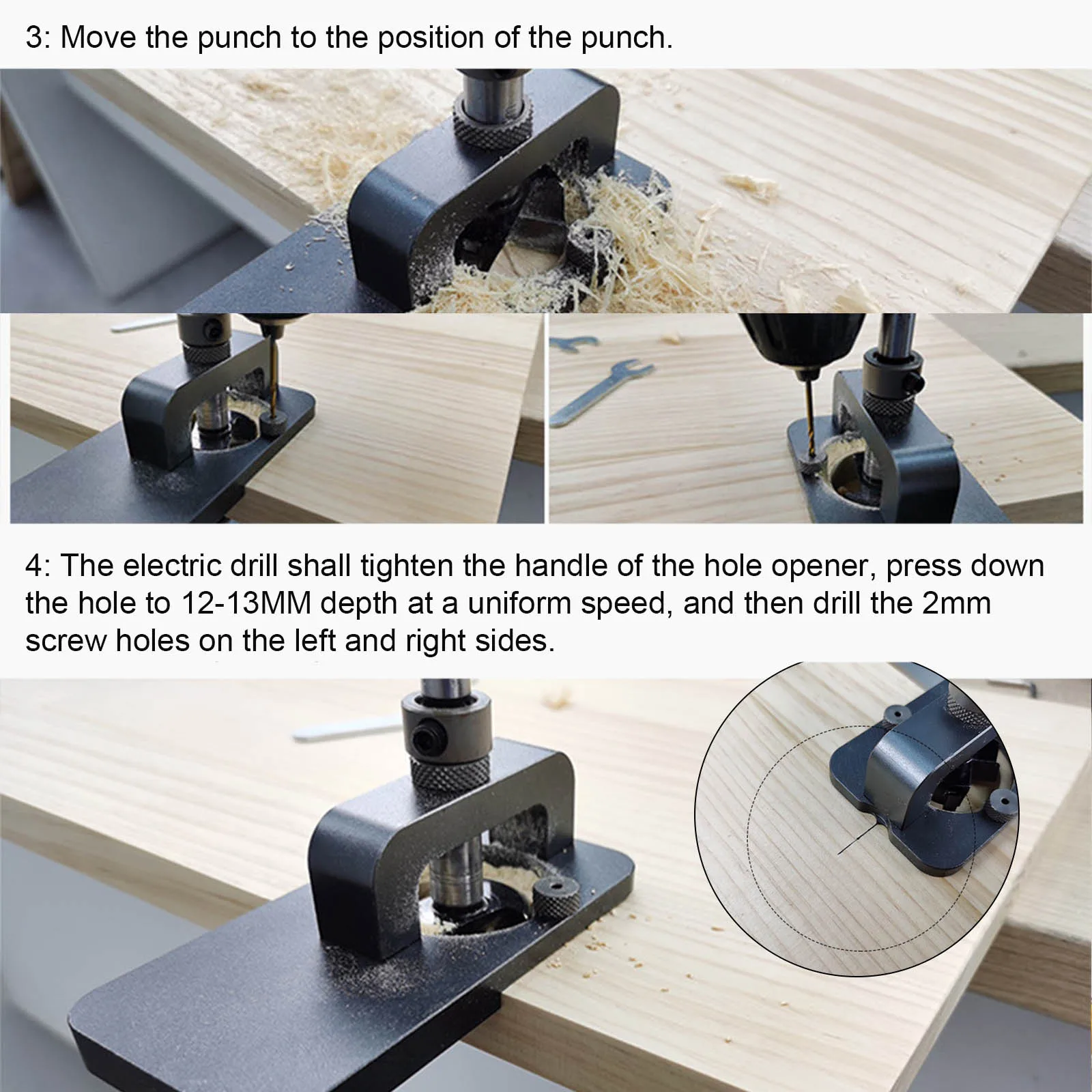 3: Move the punch to the position of the punch.

4: The electric drill shall tighten the handle of the hole opener, press down the hole to 12-13MM depth at a uniform speed, and then drill the 2mm screw holes on the left and right sides.