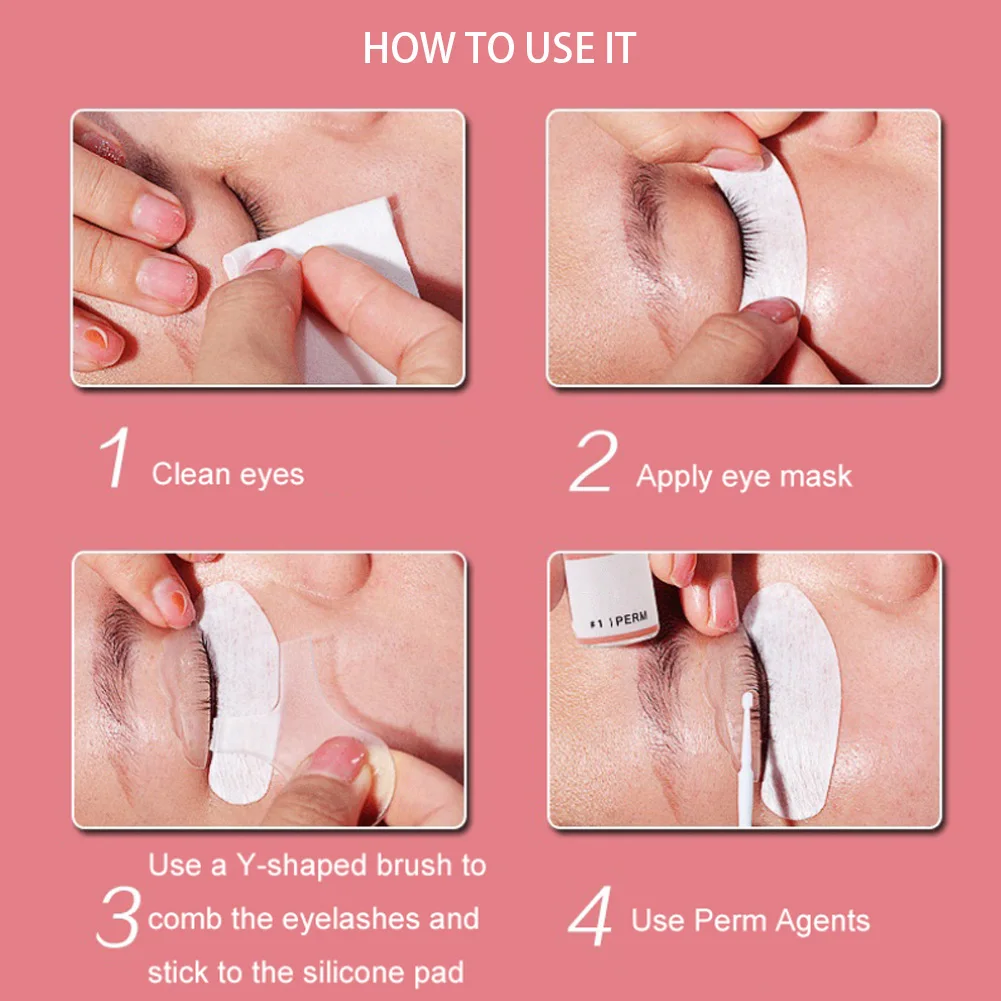 HOW TO USE IT

1 Clean eyes

2 Apply eye mask

#1 | PERM

3 Use a Y-shaped brush to comb the eyelashes and stick to the silicone pad

4 Use Perm Agents