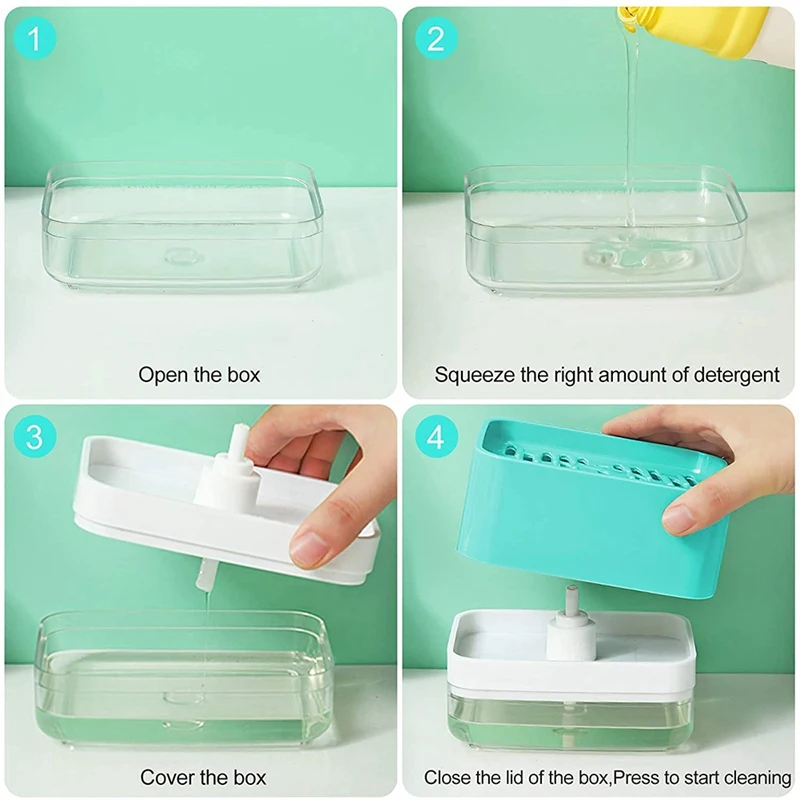 1

Open the box

2

Squeeze the right amount of detergent

3

Cover the box

4

Close the lid of the box,Press to start cleaning