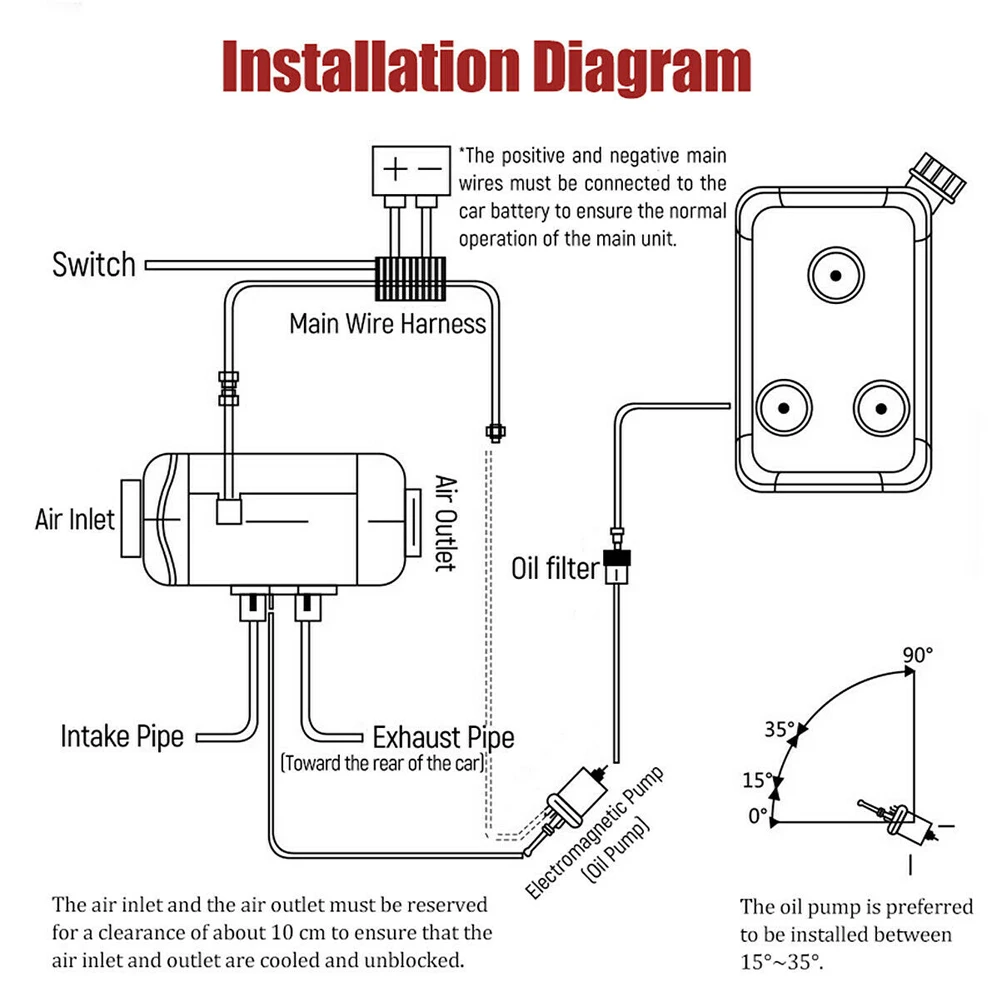 Installation Diagram

+ −

*The positive and negative main wires must be connected to the car battery to ensure the normal operation of the main unit.

Switch

Main Wire Harness

Air Inlet

Air Outlet

Oil filter

Intake Pipe

Exhaust Pipe
(Toward the rear of the car)

Electromagnetic Pump
(Oil Pump)

90°

35°

15°

0°

The air inlet and the air outlet must be reserved for a clearance of about 10 cm to ensure that the air inlet and outlet are cooled and unblocked.

The oil pump is preferred to be installed between 15°~35°.