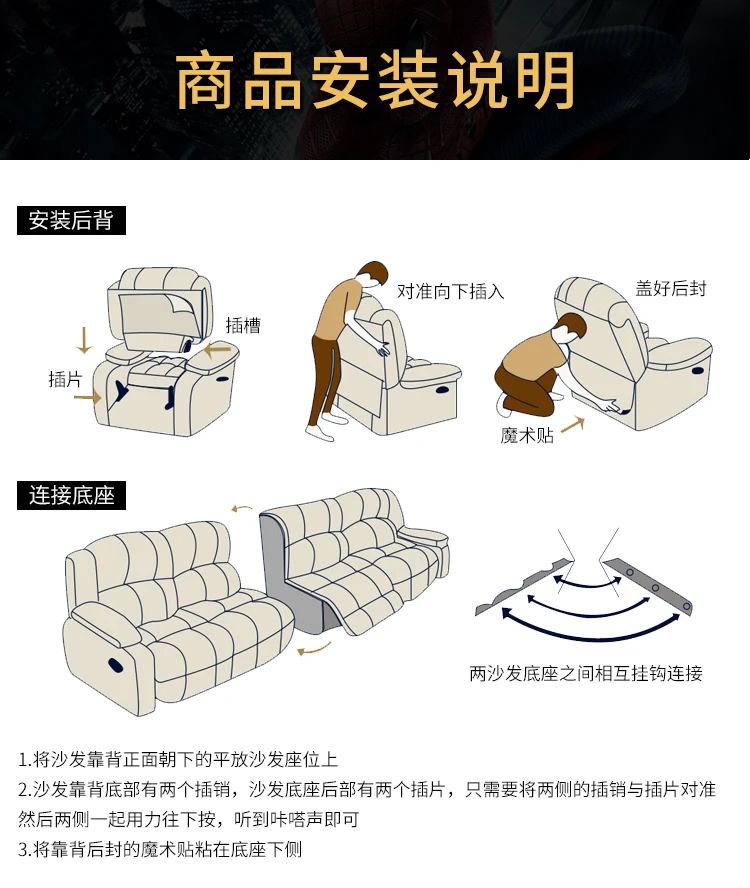 商品安装说明

安装后背

插槽

插片

对准向下插入

盖好后封

魔术贴

连接底座

两沙发底座之间相互挂钩连接

1.将沙发靠背正面朝下的平放沙发座位上
2.沙发靠背底部有两个插销，沙发底座后部有两个插片，只需要将两侧的插销与插片对准然后两侧一起用力往下按，听到咔嗒声即可
3.将靠背后封的魔术贴粘在底座下侧