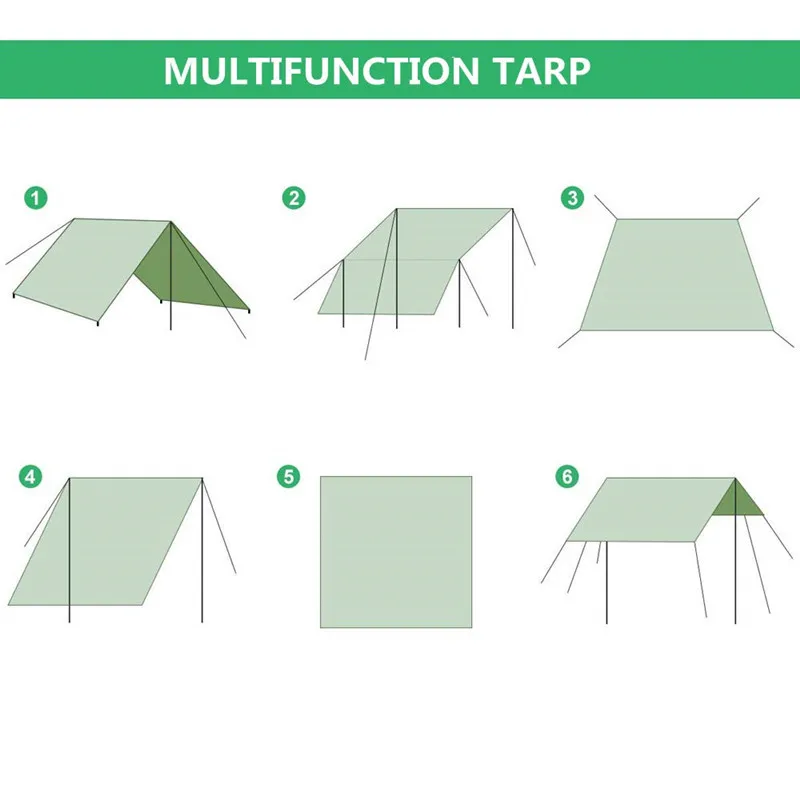 MULTIFUNCTION TARP

1

2

3

4

5

6