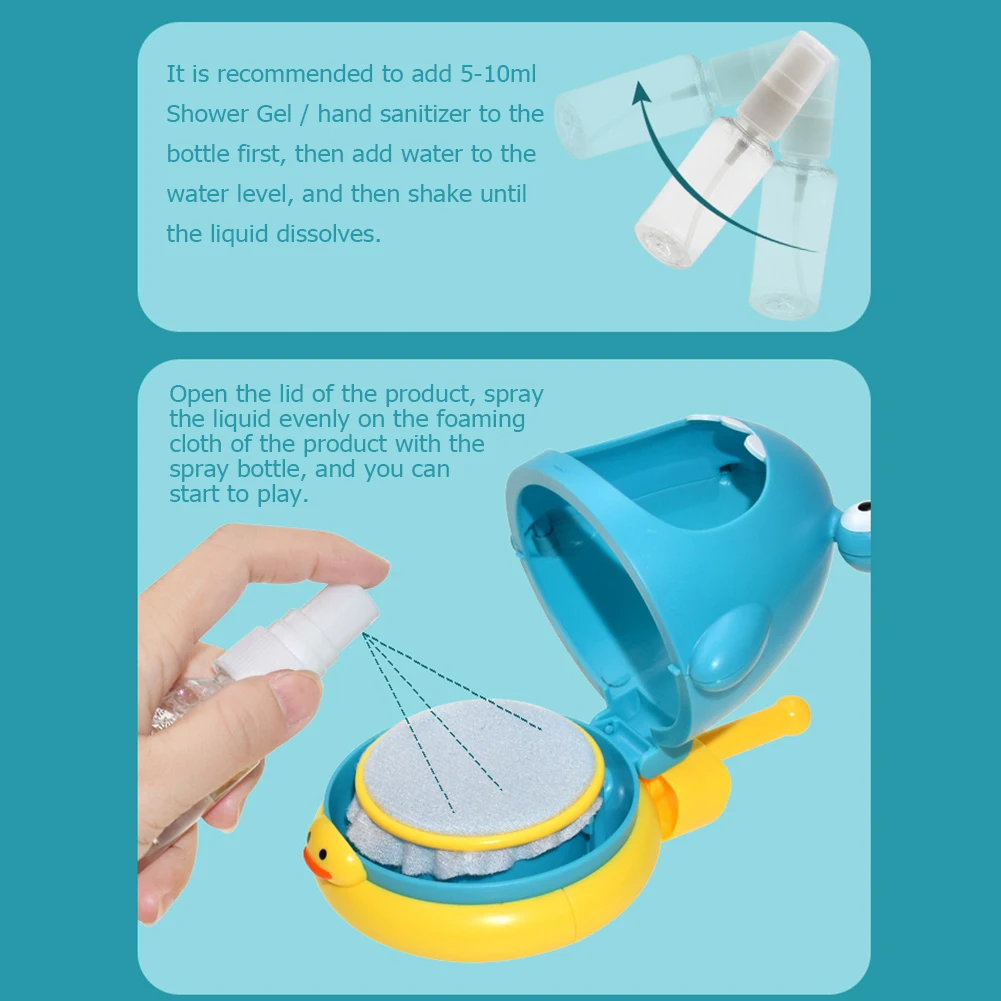 It is recommended to add 5-10ml Shower Gel / hand sanitizer to the bottle first, then add water to the water level, and then shake until the liquid dissolves.

Open the lid of the product, spray the liquid evenly on the foaming cloth of the product with the spray bottle, and you can start to play.