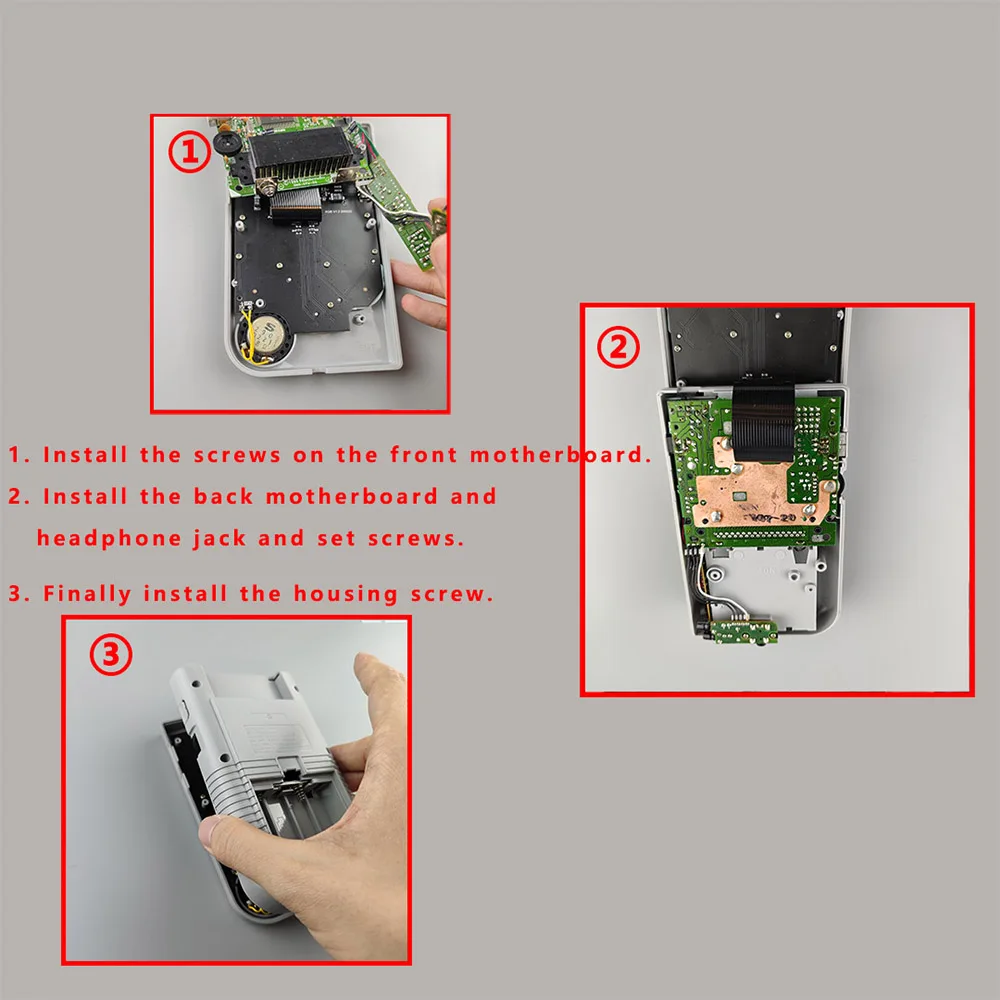 ①

②

1. Install the screws on the front motherboard.

2. Install the back motherboard and headphone jack and set screws.

3. Finally install the housing screw.

③