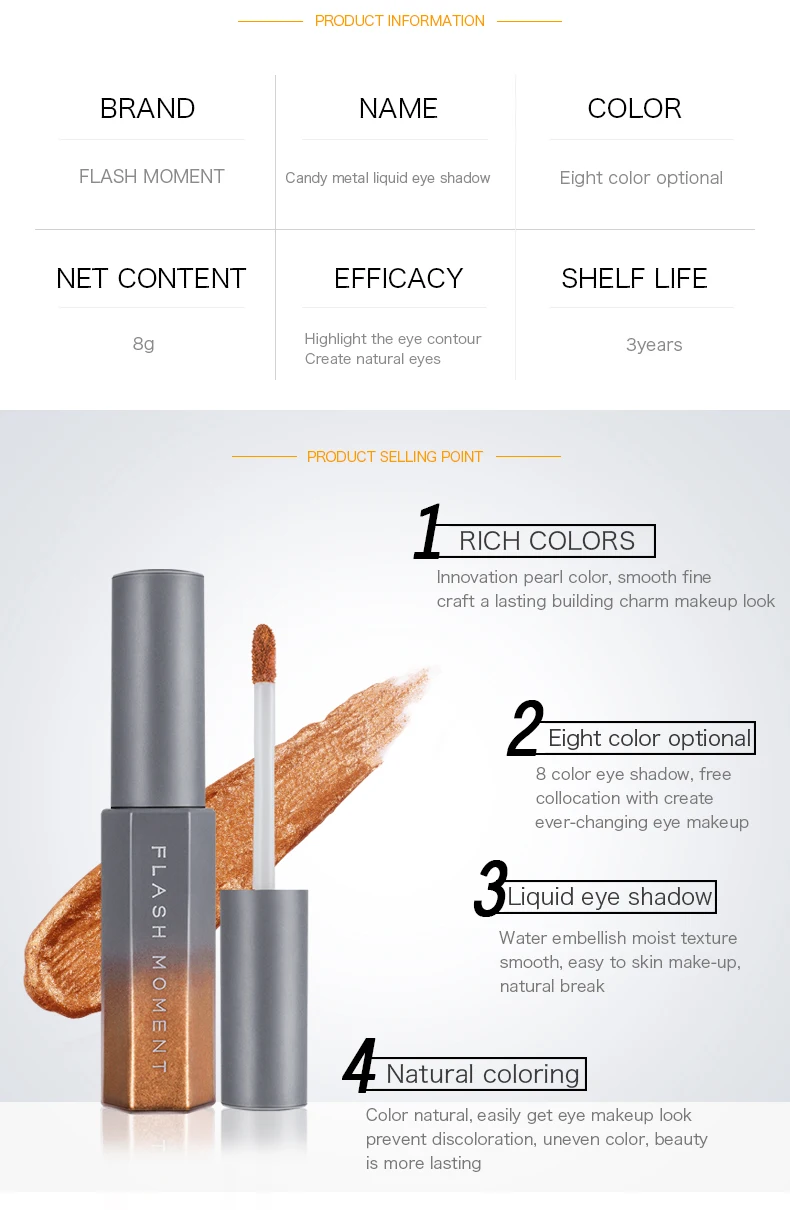 PRODUCT INFORMATION

| BRAND | NAME | COLOR |
|---|---|---|
| FLASH MOMENT | Candy metal liquid eye shadow | Eight color optional |
| NET CONTENT | EFFICACY | SHELF LIFE |
| 8g | Highlight the eye contour Create natural eyes | 3years |

PRODUCT SELLING POINT

1 RICH COLORS

Innovation pearl color, smooth fine craft a lasting building charm makeup look

2 Eight color optional

8 color eye shadow, free collocation with create ever-changing eye makeup

3 Liquid eye shadow

Water embellish moist texture smooth, easy to skin make-up, natural break

4 Natural coloring

Color natural, easily get eye makeup look prevent discoloration, uneven color, beauty is more lasting

FLASH MOMENT