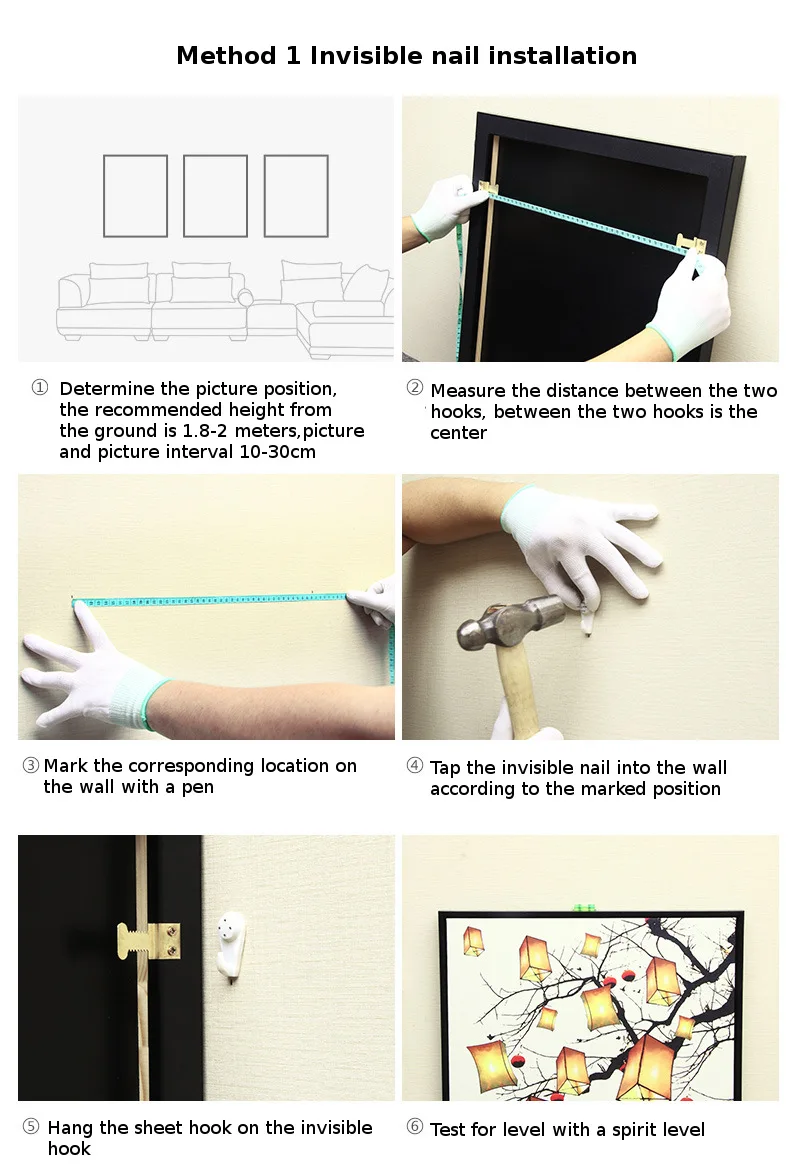 Method 1 Invisible nail installation

① Determine the picture position, the recommended height from the ground is 1.8-2 meters,picture and picture interval 10-30cm

② Measure the distance between the two hooks, between the two hooks is the center

③ Mark the corresponding location on the wall with a pen

④ Tap the invisible nail into the wall according to the marked position

⑤ Hang the sheet hook on the invisible hook

⑥ Test for level with a spirit level