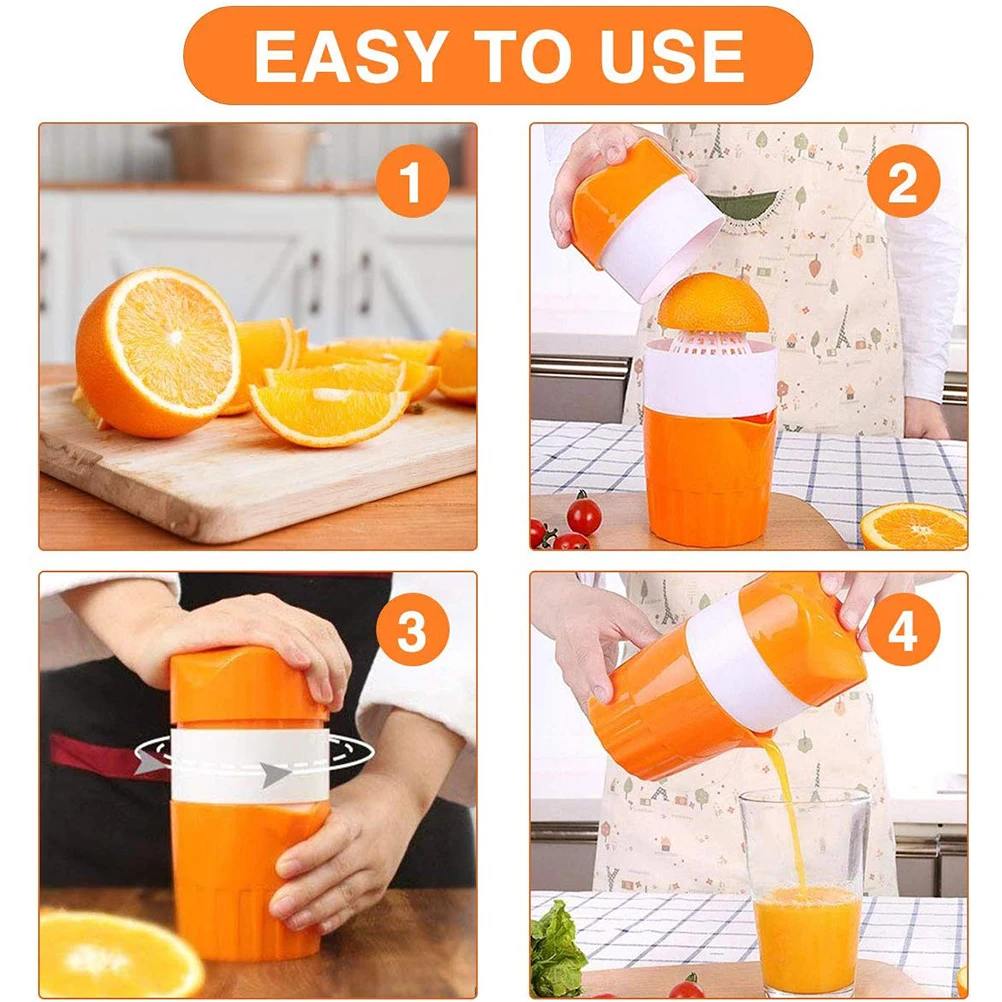 EASY TO USE

1

2

3

4