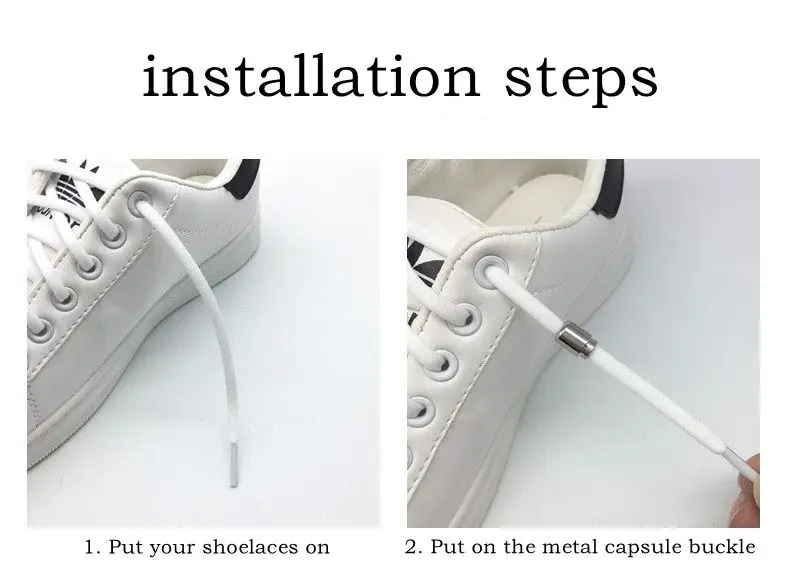 installation steps

1. Put your shoelaces on

2. Put on the metal capsule buckle