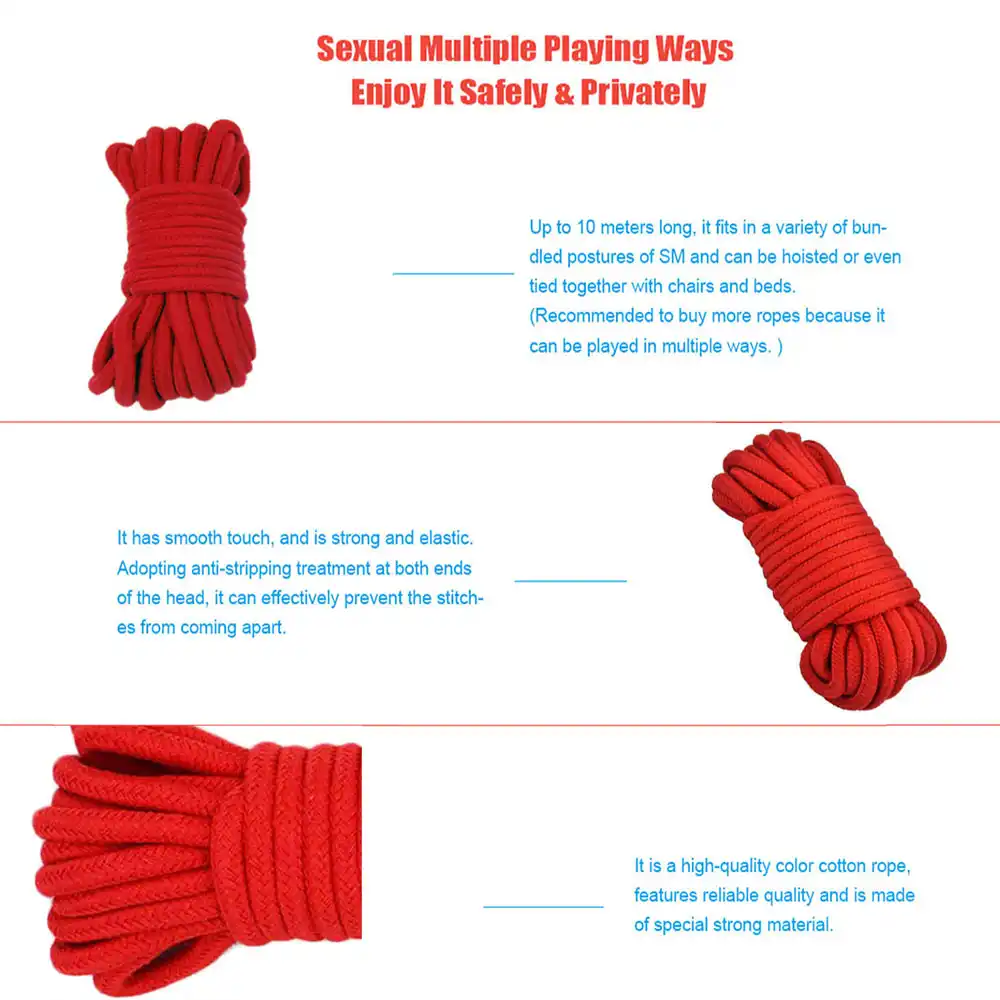 Sexual Multiple Playing Ways
Enjoy It Safely & Privately

Up to 10 meters long, it fits in a variety of bundled postures of SM and can be hoisted or even tied together with chairs and beds.
(Recommended to buy more ropes because it can be played in multiple ways. )

It has smooth touch, and is strong and elastic. Adopting anti-stripping treatment at both ends of the head, it can effectively prevent the stitches from coming apart.

It is a high-quality color cotton rope, features reliable quality and is made of special strong material.