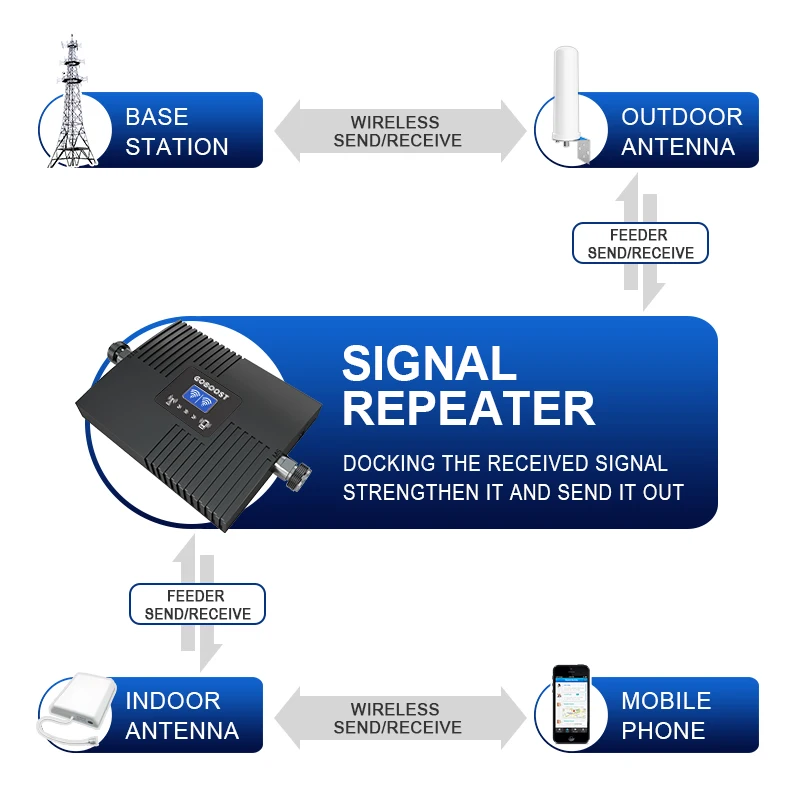 BASE STATION

WIRELESS SEND/RECEIVE

OUTDOOR ANTENNA

FEEDER SEND/RECEIVE

GOBOOST

SIGNAL REPEATER

DOCKING THE RECEIVED SIGNAL STRENGTHEN IT AND SEND IT OUT

FEEDER SEND/RECEIVE

INDOOR ANTENNA

WIRELESS SEND/RECEIVE

MOBILE PHONE