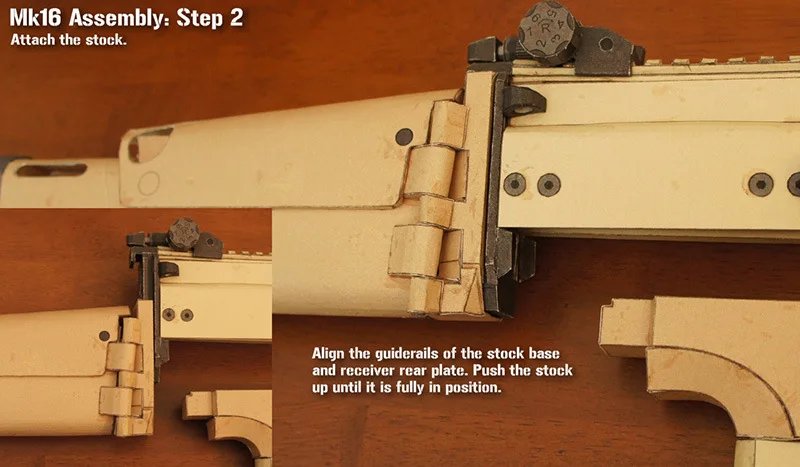 Mk16 Assembly: Step 2
Attach the stock.

Align the guiderails of the stock base and receiver rear plate. Push the stock up until it is fully in position.