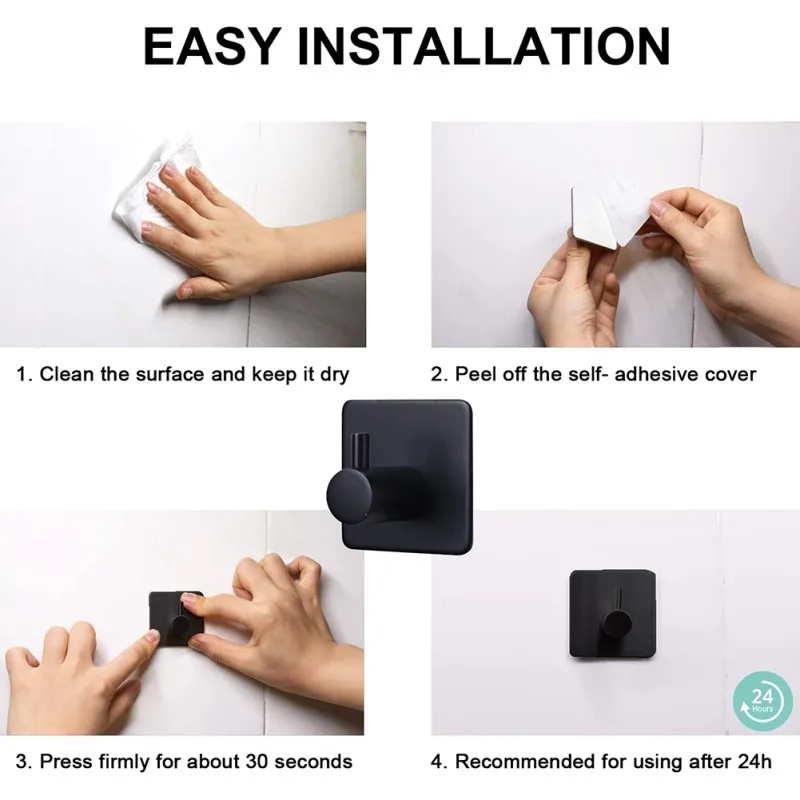 EASY INSTALLATION

1. Clean the surface and keep it dry

2. Peel off the self- adhesive cover

3. Press firmly for about 30 seconds

24 Hours

4. Recommended for using after 24h