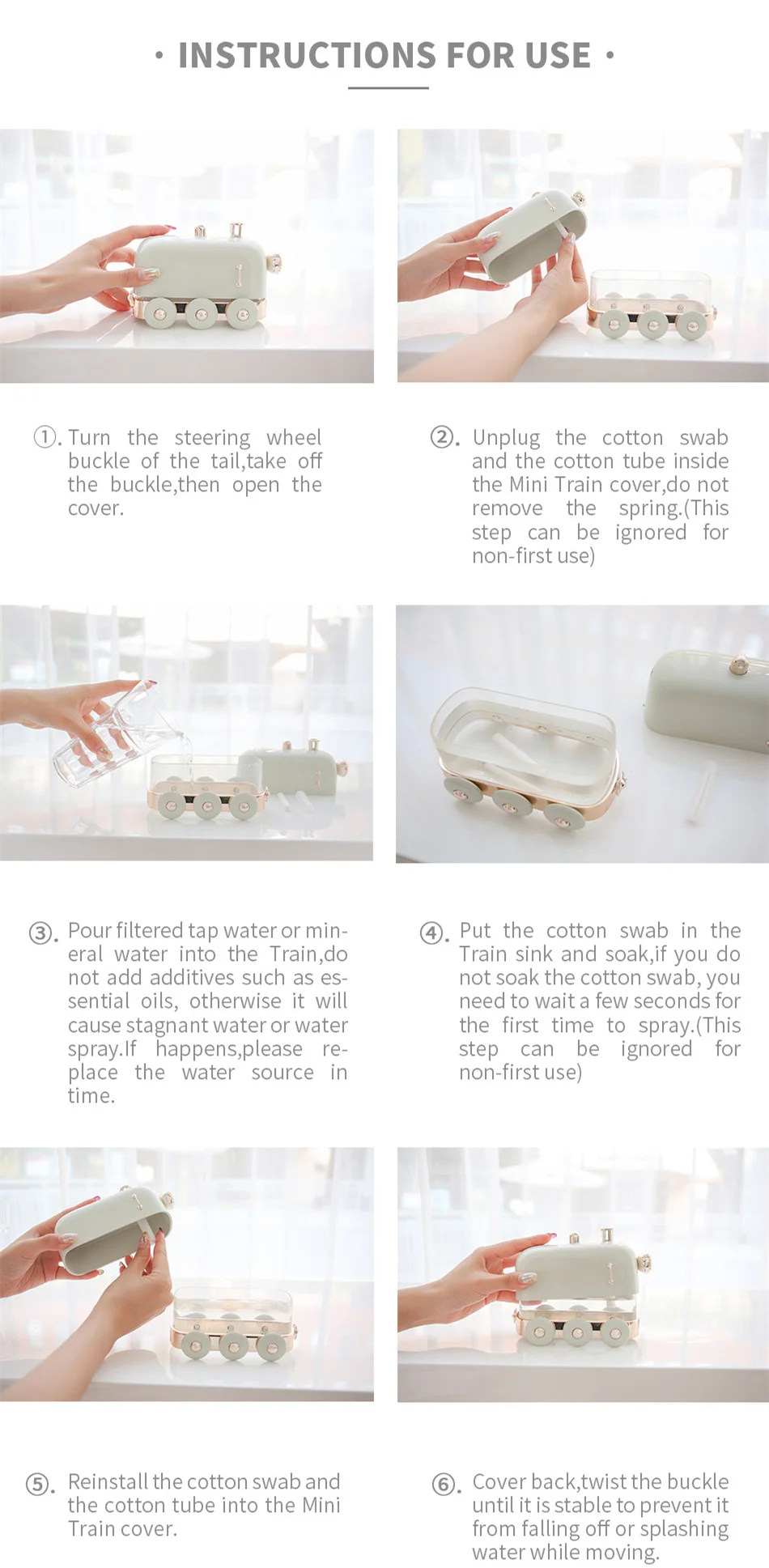 · INSTRUCTIONS FOR USE ·

①. Turn the steering wheel buckle of the tail,take off the buckle,then open the cover.

②. Unplug the cotton swab and the cotton tube inside the Mini Train cover,do not remove the spring.(This step can be ignored for non-first use)

③. Pour filtered tap water or mineral water into the Train,do not add additives such as essential oils, otherwise it will cause stagnant water or water spray.If happens,please replace the water source in time.

④. Put the cotton swab in the Train sink and soak,if you do not soak the cotton swab, you need to wait a few seconds for the first time to spray.(This step can be ignored for non-first use)

⑤. Reinstall the cotton swab and the cotton tube into the Mini Train cover.

⑥. Cover back,twist the buckle until it is stable to prevent it from falling off or splashing water while moving.