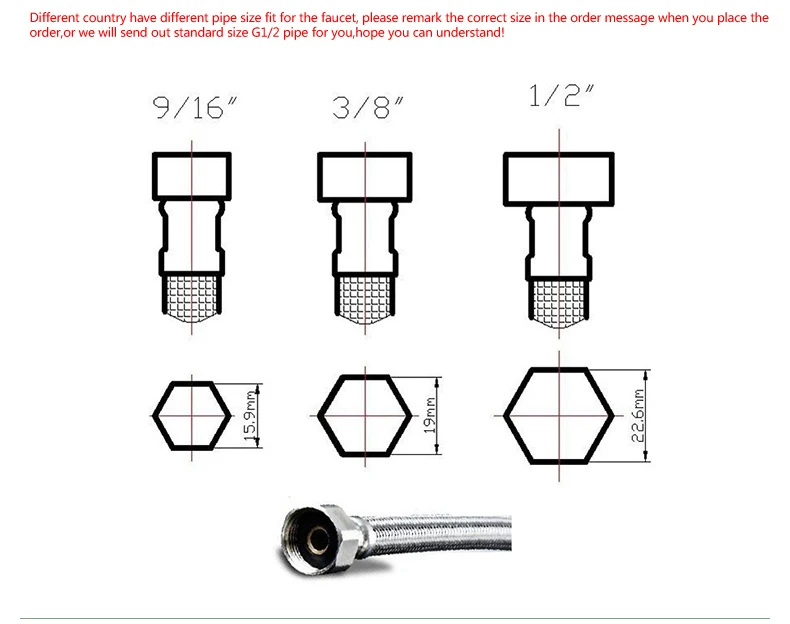 Different country have different pipe size fit for the faucet, please remark the correct size in the order message when you place the order,or we will send out standard size G1/2 pipe for you,hope you can understand!

9/16"

3/8"

1/2"

15.9mm

19mm

22.6mm