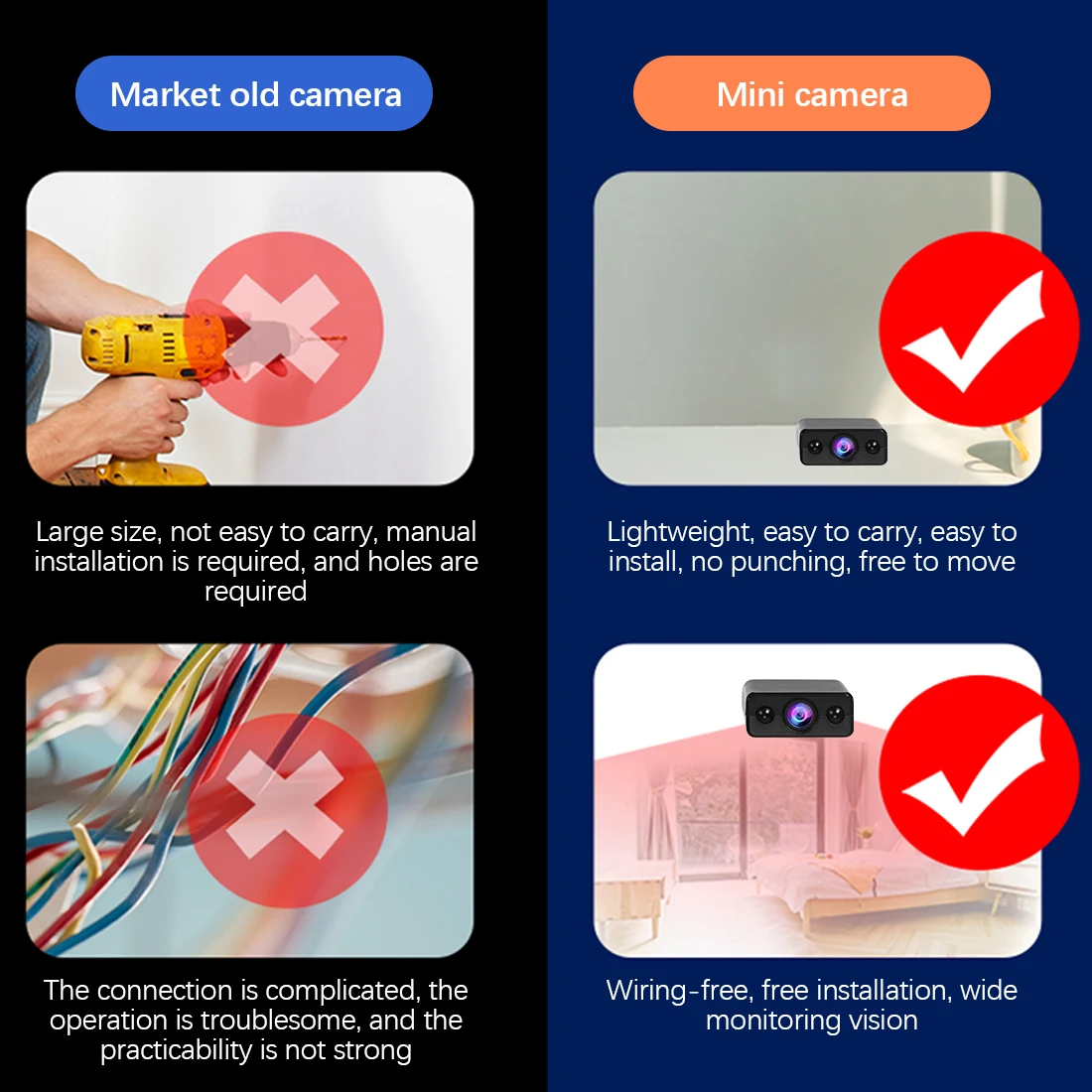 Market old camera

Large size, not easy to carry, manual installation is required, and holes are required

The connection is complicated, the operation is troublesome, and the practicability is not strong

Mini camera

Lightweight, easy to carry, easy to install, no punching, free to move

Wiring-free, free installation, wide monitoring vision