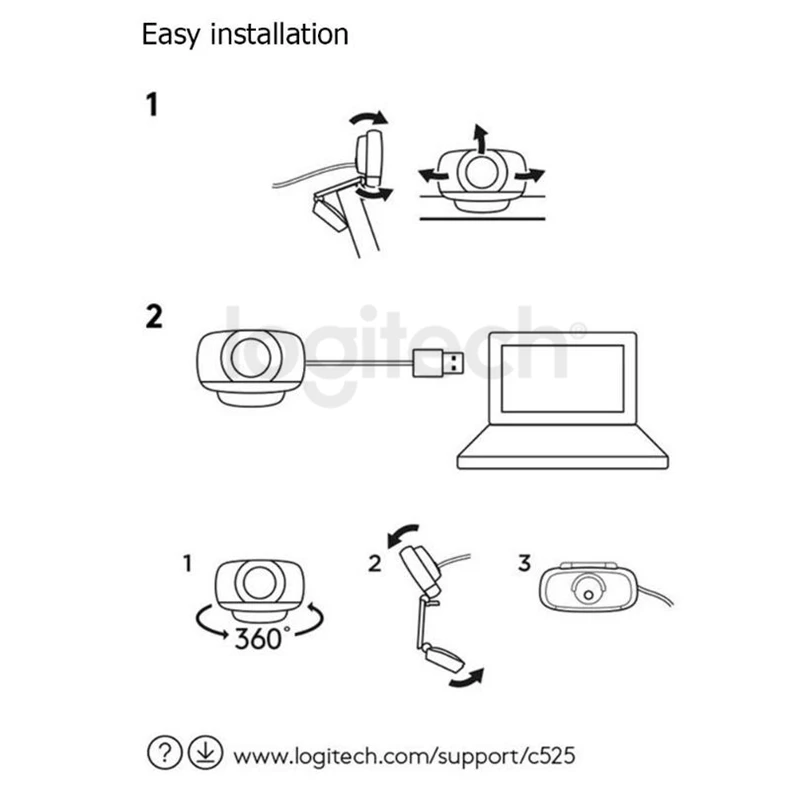 Easy installation

1

2

logitech®

1

360°

2

3

www.logitech.com/support/c525