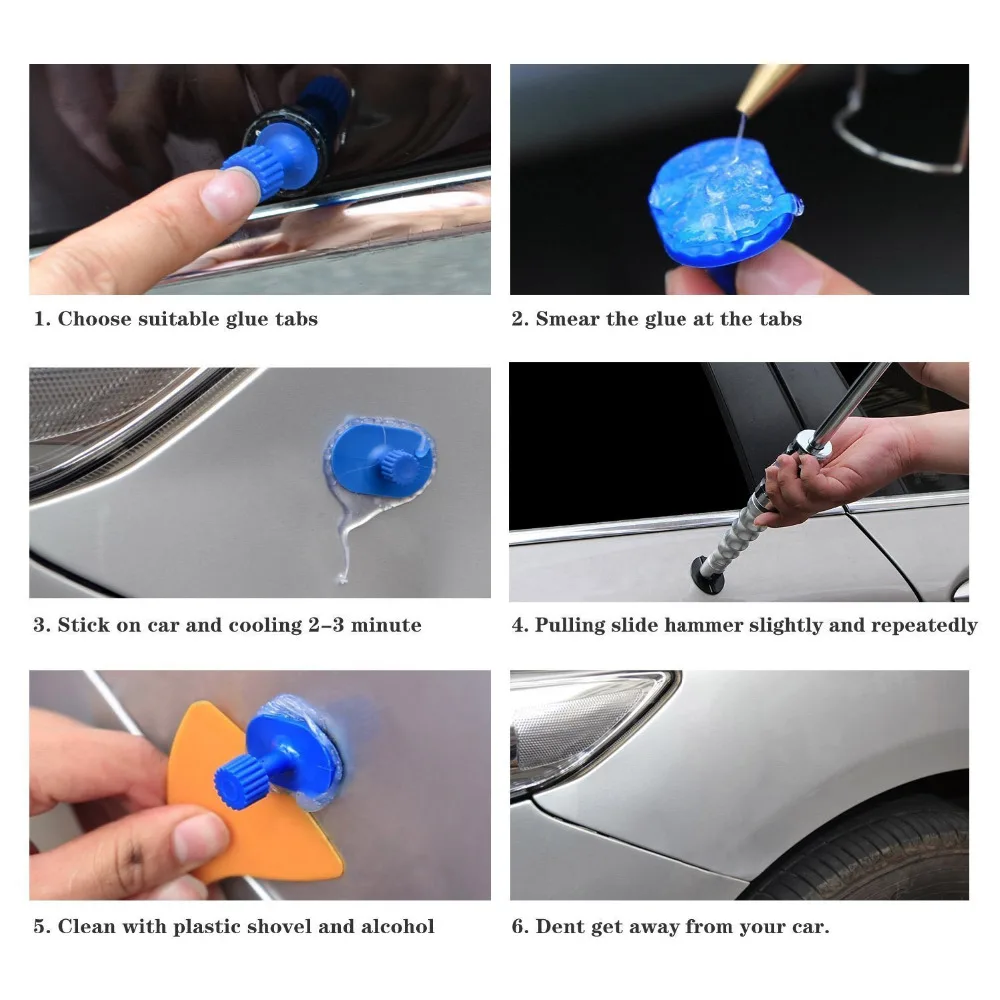 1. Choose suitable glue tabs

2. Smear the glue at the tabs

3. Stick on car and cooling 2–3 minute

4. Pulling slide hammer slightly and repeatedly

5. Clean with plastic shovel and alcohol

6. Dent get away from your car.