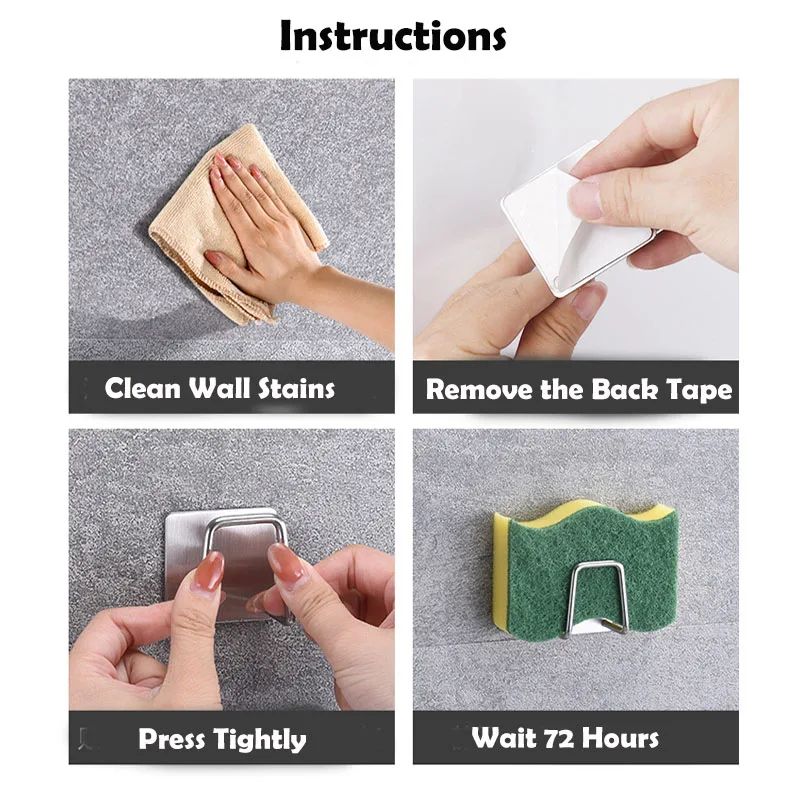 Instructions

Clean Wall Stains

Remove the Back Tape

Press Tightly

Wait 72 Hours