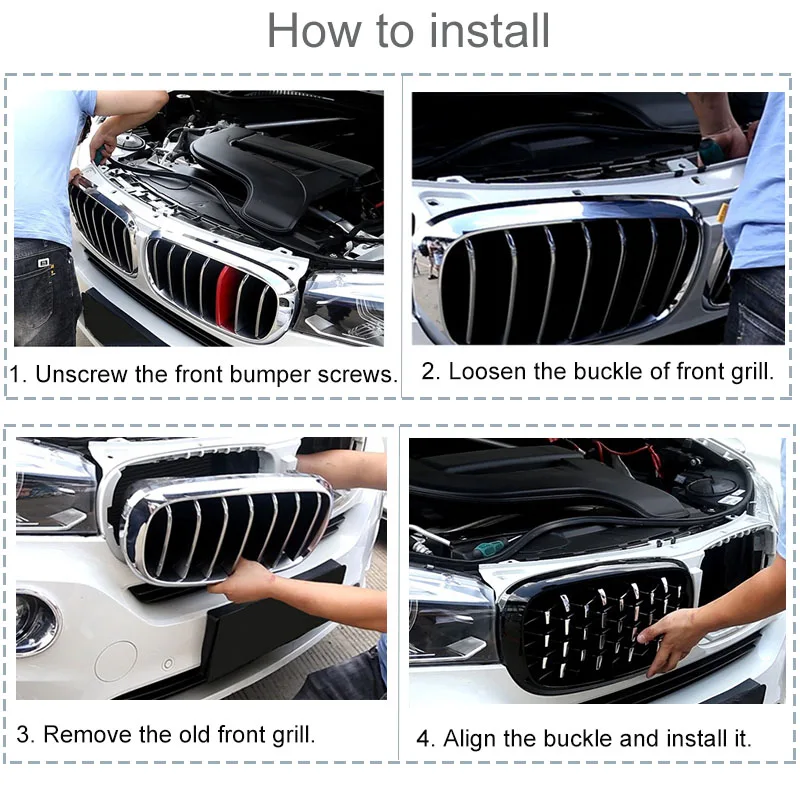 How to install

1. Unscrew the front bumper screws.

2. Loosen the buckle of front grill.

3. Remove the old front grill.

4. Align the buckle and install it.