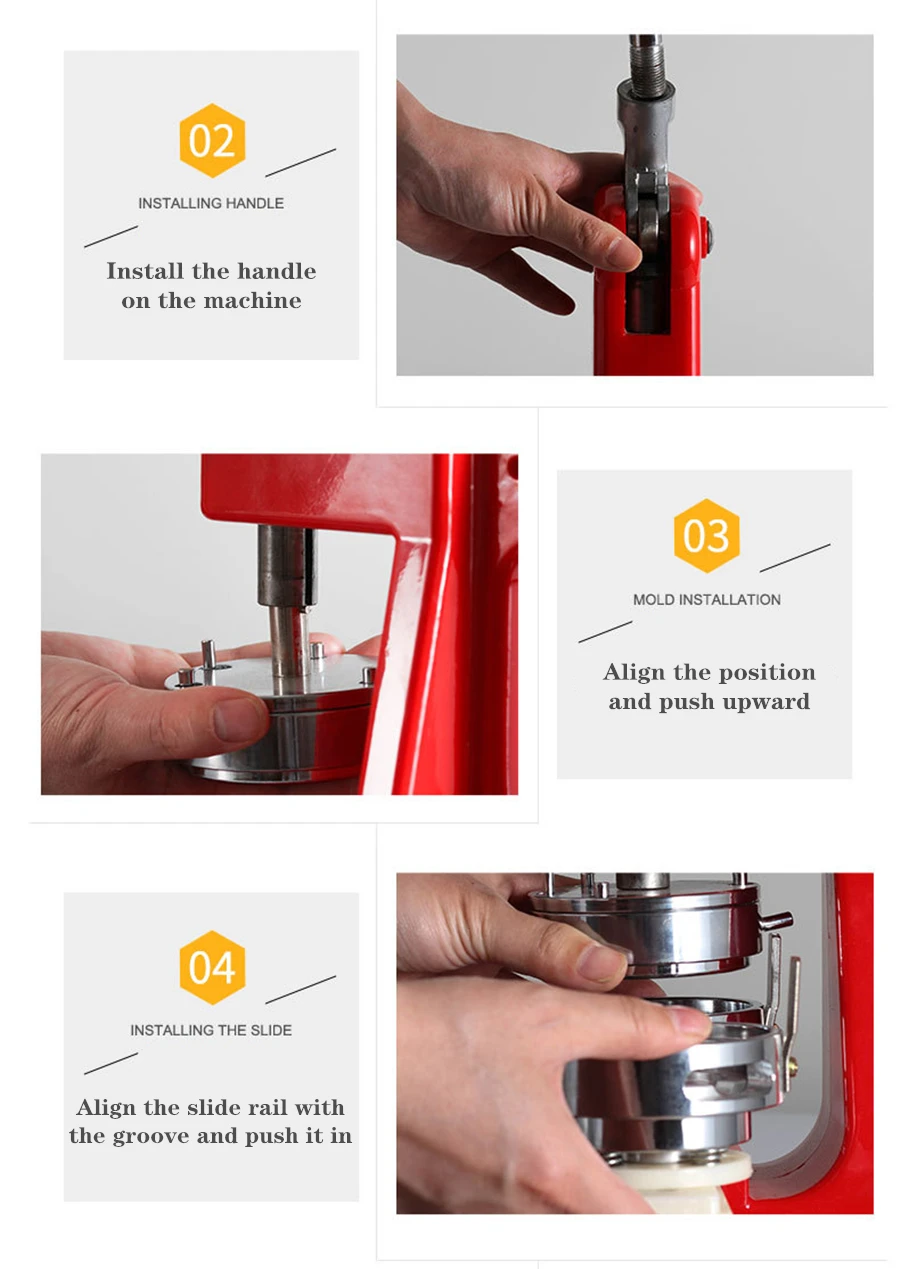 02

INSTALLING HANDLE

Install the handle on the machine

03

MOLD INSTALLATION

Align the position and push upward

04

INSTALLING THE SLIDE

Align the slide rail with the groove and push it in