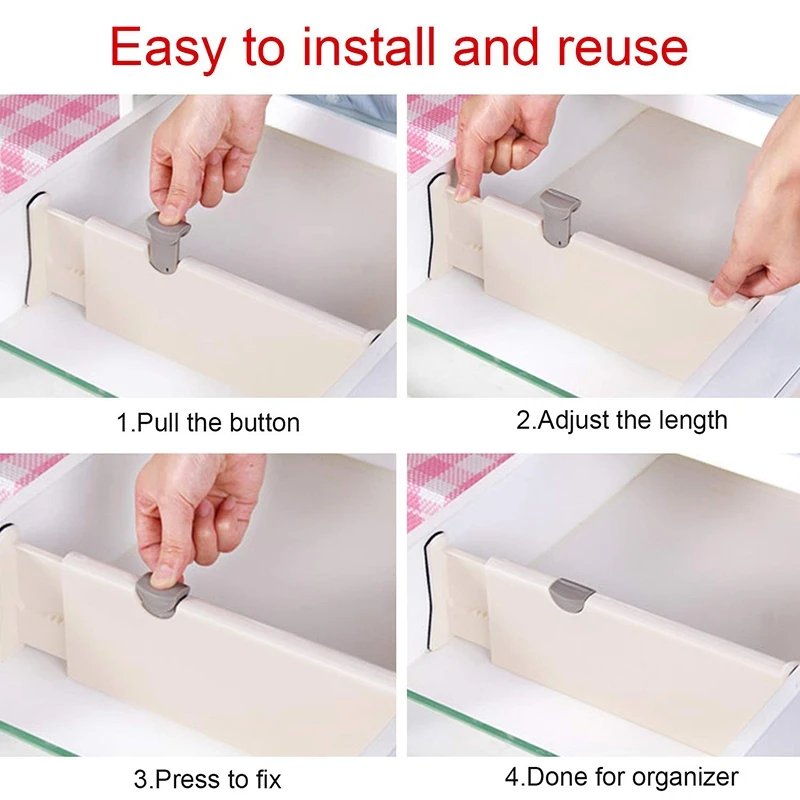 Easy to install and reuse

1.Pull the button

2.Adjust the length

3.Press to fix

4.Done for organizer