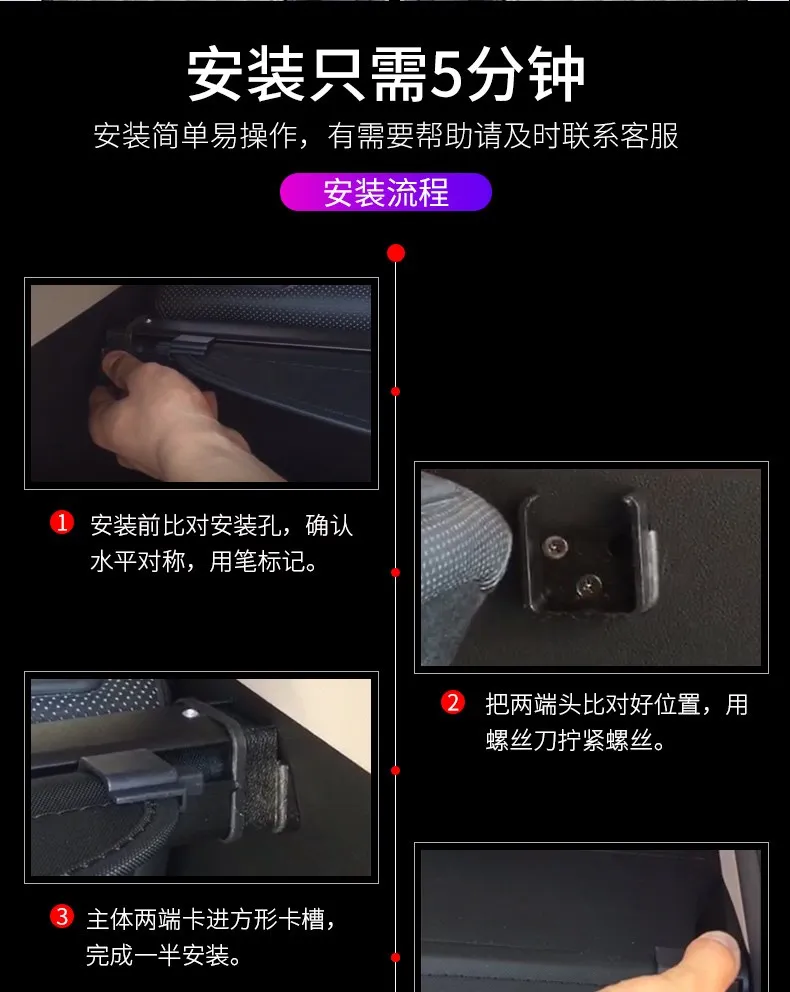 安装只需5分钟

安装简单易操作，有需要帮助请及时联系客服

安装流程

1 安装前比对安装孔，确认水平对称，用笔标记。

2 把两端头比对好位置，用螺丝刀拧紧螺丝。

3 主体两端卡进方形卡槽，完成一半安装。