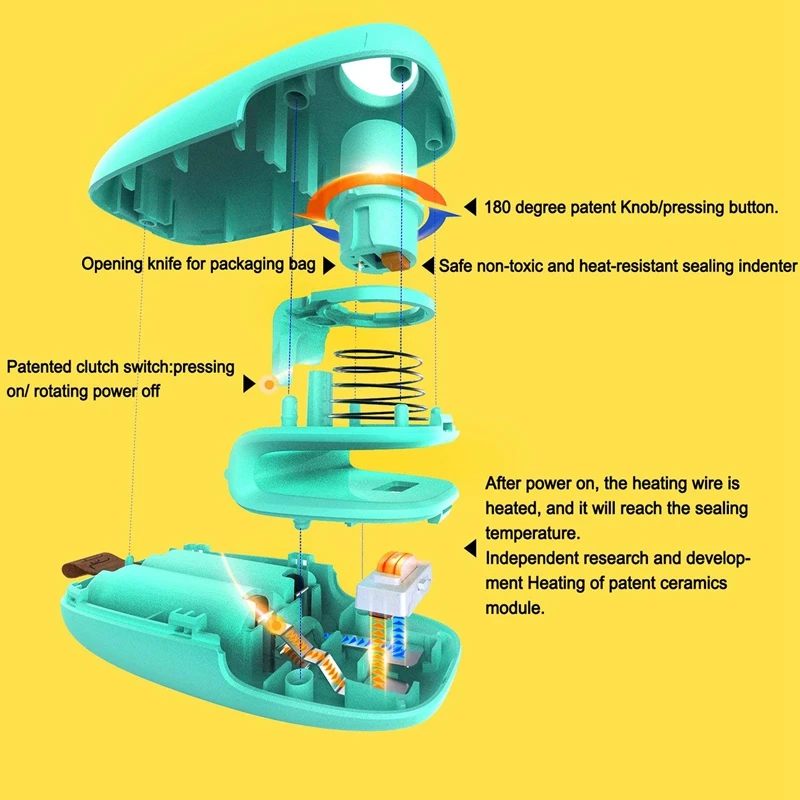 180 degree patent Knob/pressing button.

Opening knife for packaging bag

Safe non-toxic and heat-resistant sealing indenter

Patented clutch switch:pressing on/ rotating power off

After power on, the heating wire is heated, and it will reach the sealing temperature.
Independent research and development Heating of patent ceramics module.