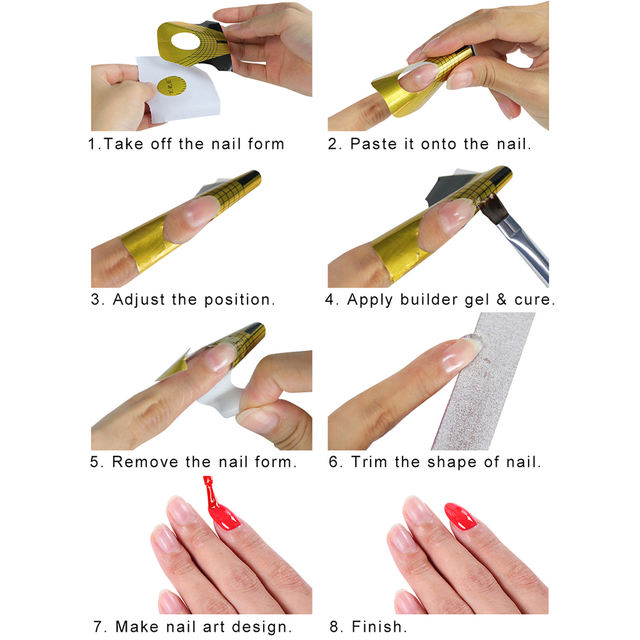 1.Take off the nail form

2. Paste it onto the nail.

3. Adjust the position.

4. Apply builder gel & cure.

5. Remove the nail form.

6. Trim the shape of nail.

7. Make nail art design.

8. Finish.