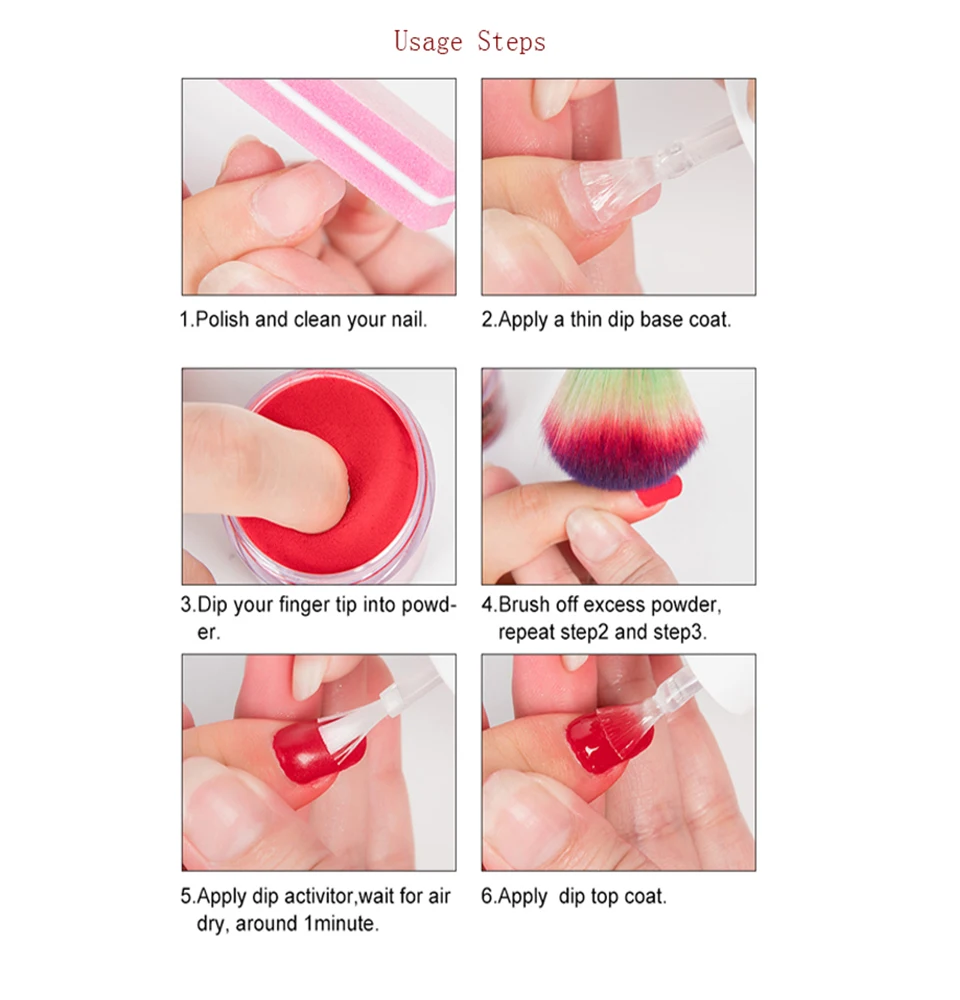 Usage Steps

1.Polish and clean your nail.

2.Apply a thin dip base coat.

3.Dip your finger tip into powder.

4.Brush off excess powder, repeat step2 and step3.

5.Apply dip activitor,wait for air dry, around 1minute.

6.Apply dip top coat.