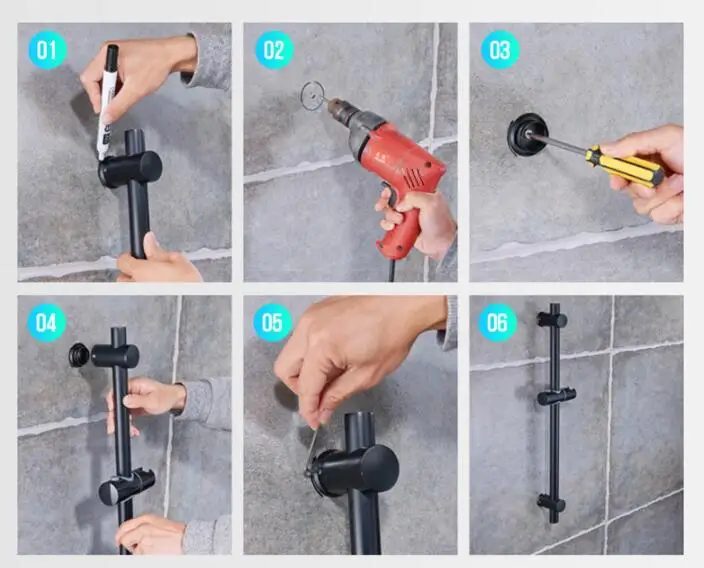 01
02
03
04
05
06