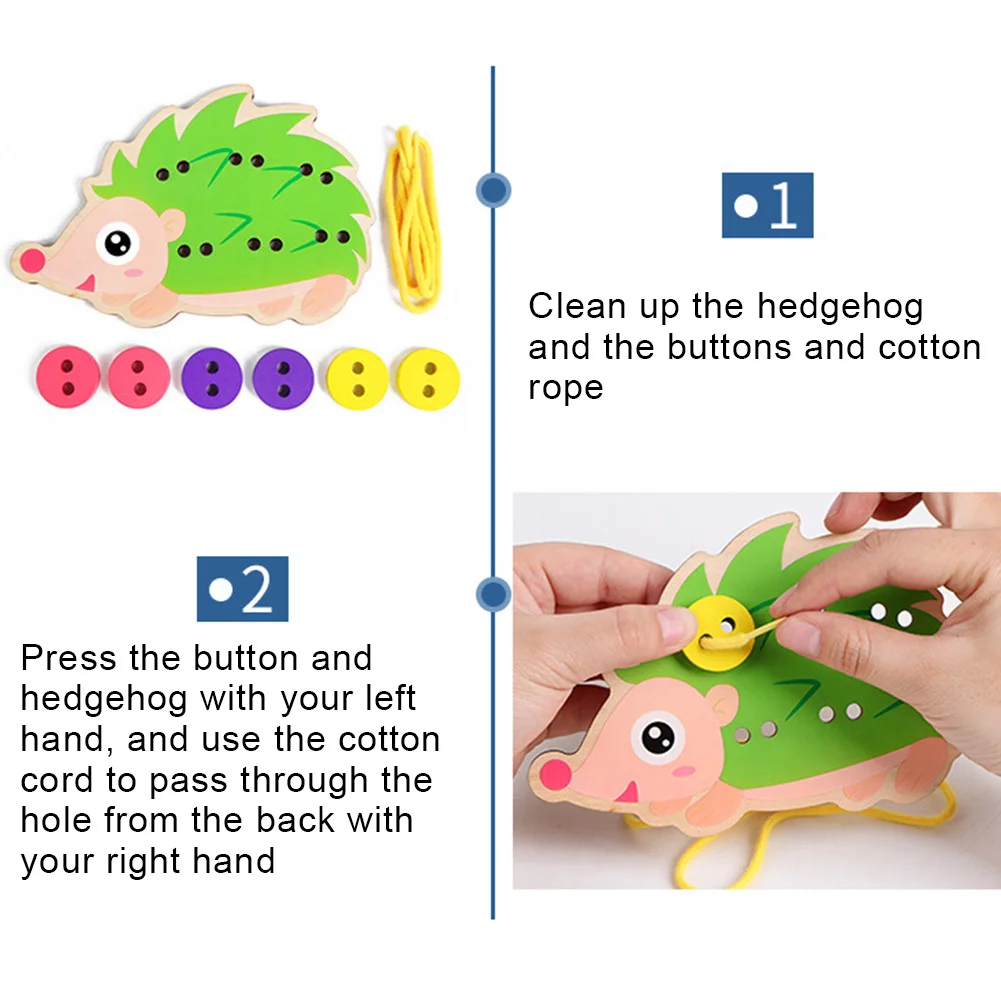 •1

Clean up the hedgehog and the buttons and cotton rope

•2

Press the button and hedgehog with your left hand, and use the cotton cord to pass through the hole from the back with your right hand