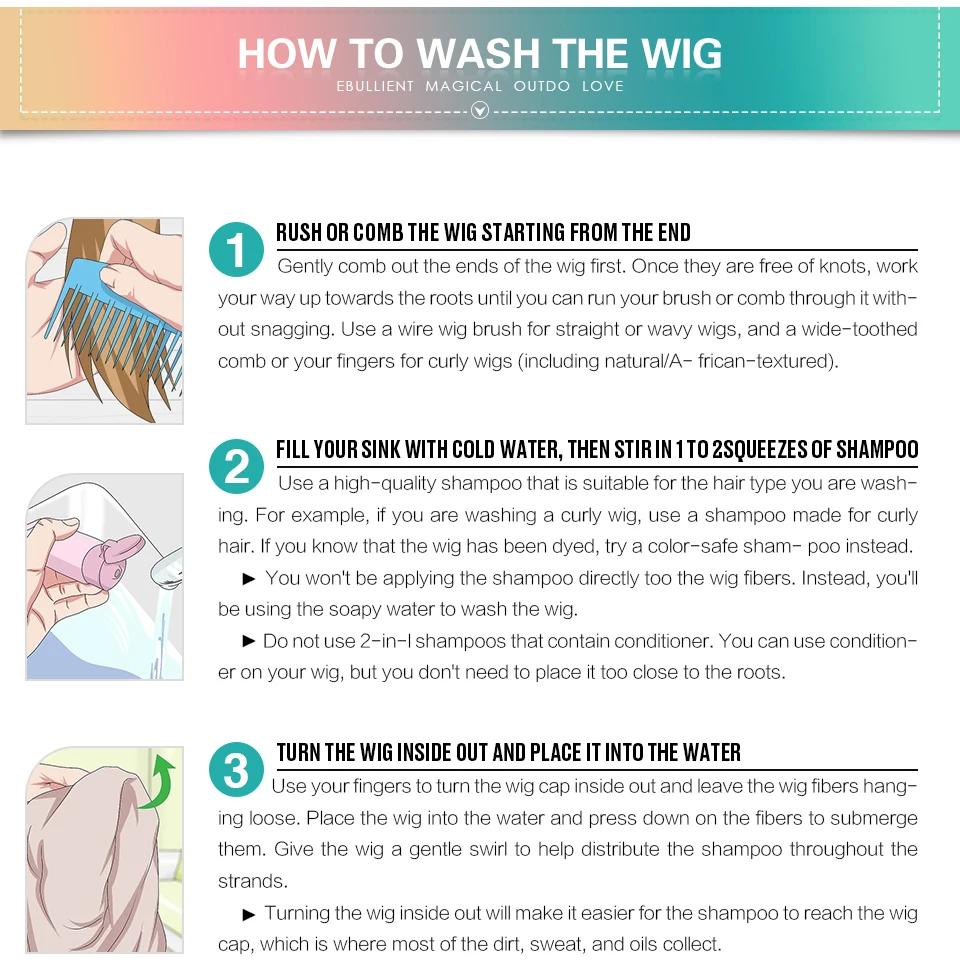 HOW TO WASH THE WIG
EBULLIENT MAGICAL OUTDO LOVE

1 RUSH OR COMB THE WIG STARTING FROM THE END
Gently comb out the ends of the wig first. Once they are free of knots, work your way up towards the roots until you can run your brush or comb through it without snagging. Use a wire wig brush for straight or wavy wigs, and a wide-toothed comb or your fingers for curly wigs (including natural/A- frican-textured).

2 FILL YOUR SINK WITH COLD WATER, THEN STIR IN 1 TO 2SQUEEZES OF SHAMPOO
Use a high-quality shampoo that is suitable for the hair type you are washing. For example, if you are washing a curly wig, use a shampoo made for curly hair. If you know that the wig has been dyed, try a color-safe sham- poo instead.

► You won't be applying the shampoo directly too the wig fibers. Instead, you'll be using the soapy water to wash the wig.

► Do not use 2-in-I shampoos that contain conditioner. You can use conditioner on your wig, but you don't need to place it too close to the roots.

3 TURN THE WIG INSIDE OUT AND PLACE IT INTO THE WATER
Use your fingers to turn the wig cap inside out and leave the wig fibers hanging loose. Place the wig into the water and press down on the fibers to submerge them. Give the wig a gentle swirl to help distribute the shampoo throughout the strands.

► Turning the wig inside out will make it easier for the shampoo to reach the wig cap, which is where most of the dirt, sweat, and oils collect.