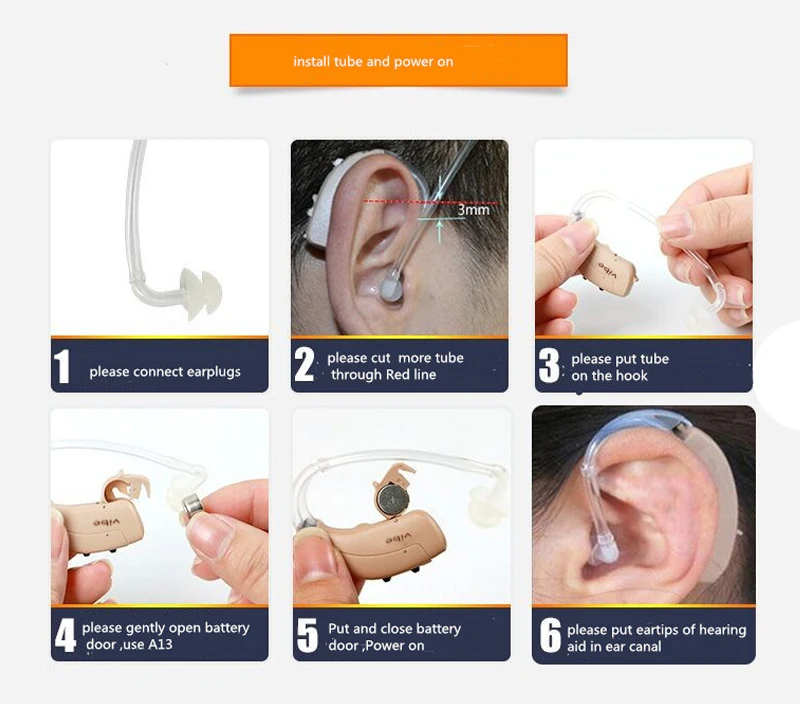 install tube and power on

3mm

vibe

1 please connect earplugs

2 please cut more tube through Red line

3 please put tube on the hook

vibe

vibe

4 please gently open battery door ,use A13

5 Put and close battery door ,Power on

6 please put eartips of hearing aid in ear canal