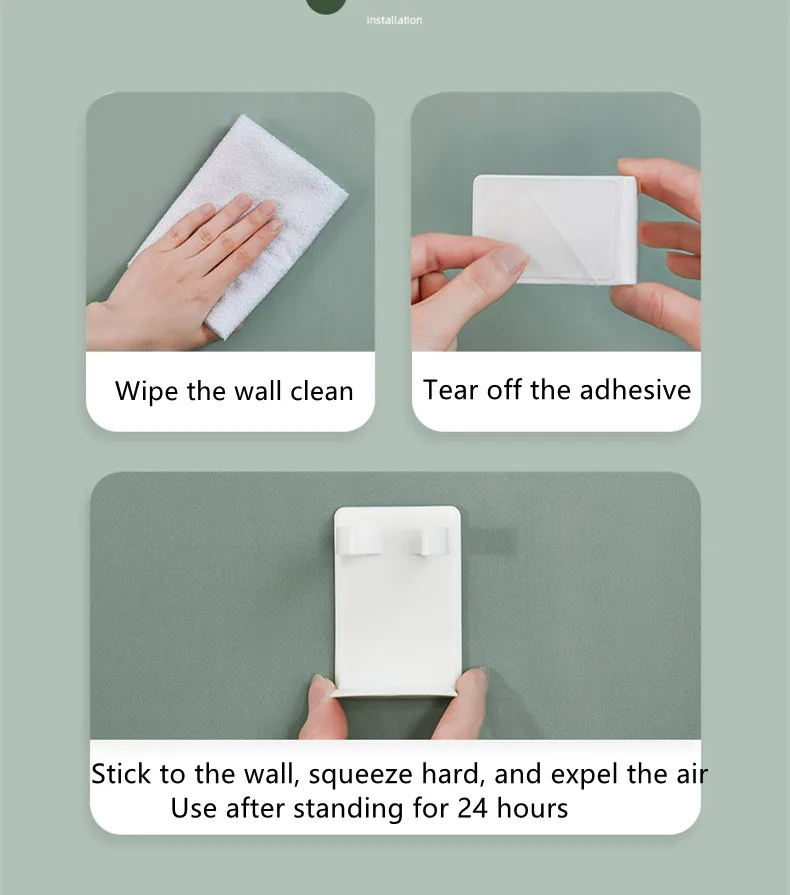 installation

Wipe the wall clean

Tear off the adhesive

Stick to the wall, squeeze hard, and expel the air
Use after standing for 24 hours