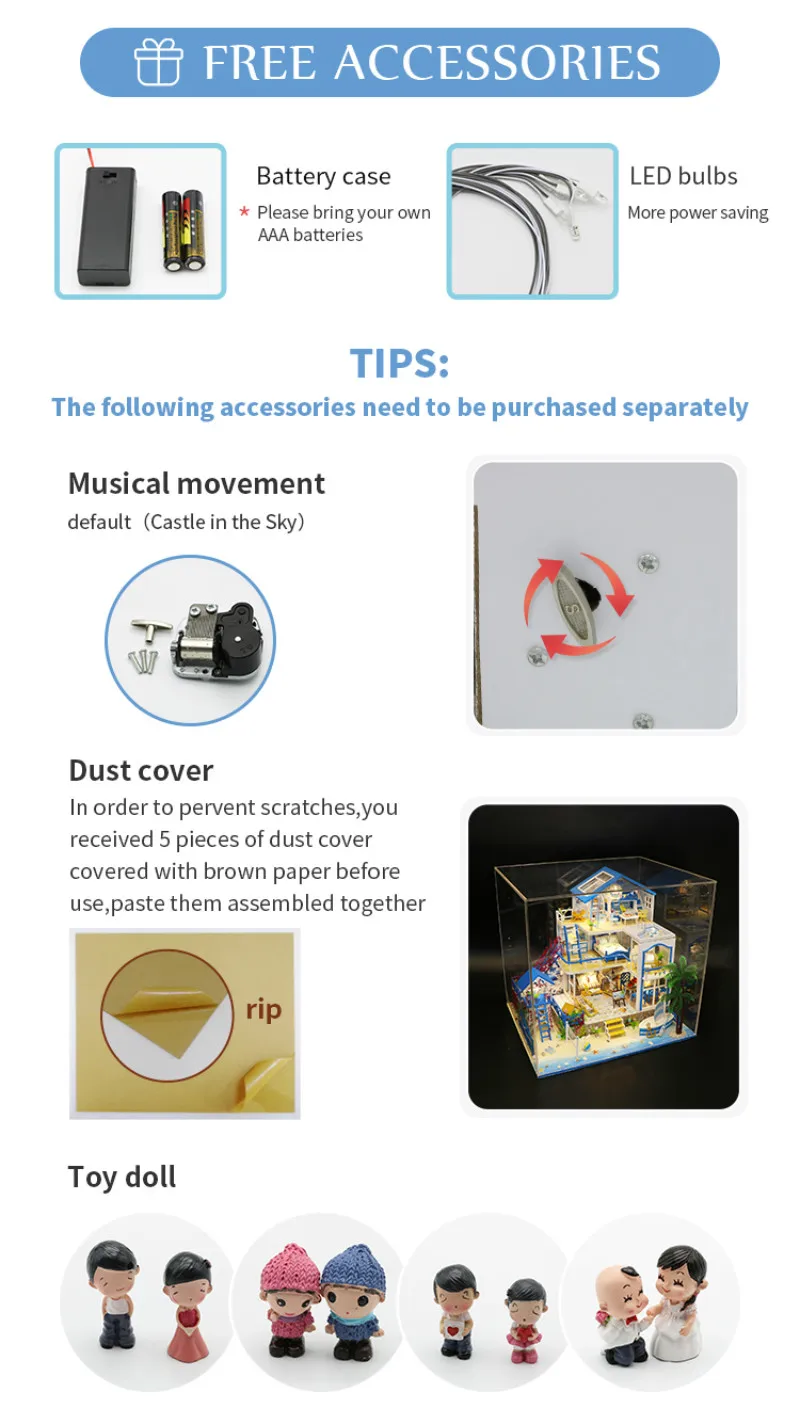 FREE ACCESSORIES

Battery case
* Please bring your own AAA batteries

LED bulbs
More power saving

TIPS:
The following accessories need to be purchased separately

Musical movement
default（Castle in the Sky）

Dust cover
In order to pervent scratches,you received 5 pieces of dust cover covered with brown paper before use,paste them assembled together

rip

Toy doll