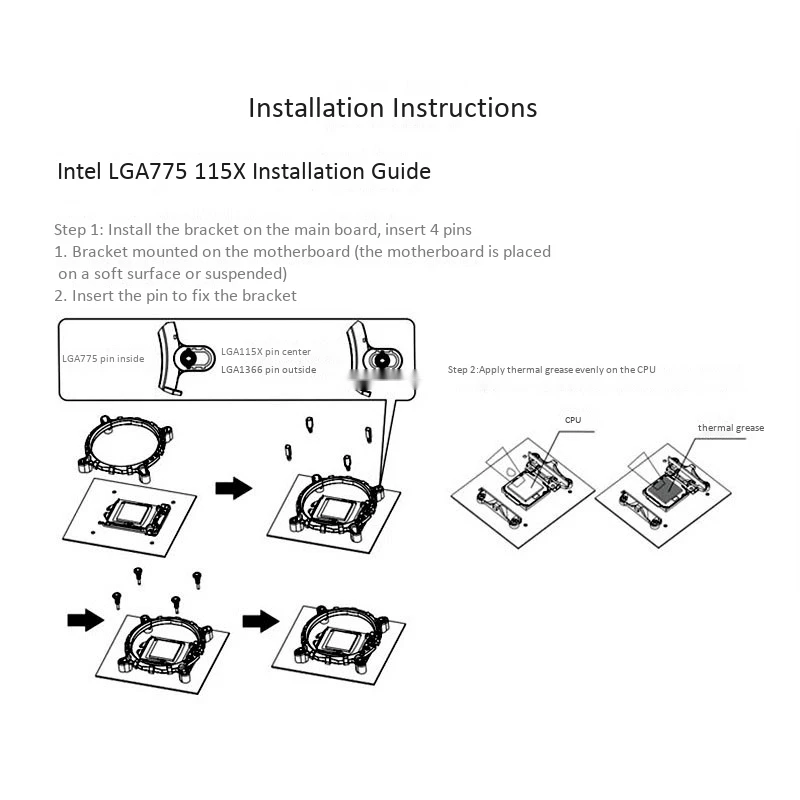 Installation Instructions

Intel LGA775 115X Installation Guide

Step 1: Install the bracket on the main board, insert 4 pins
1. Bracket mounted on the motherboard (the motherboard is placed on a soft surface or suspended)
2. Insert the pin to fix the bracket

LGA775 pin inside

LGA115X pin center
LGA1366 pin outside

Step 2:Apply thermal grease evenly on the CPU

CPU

thermal grease