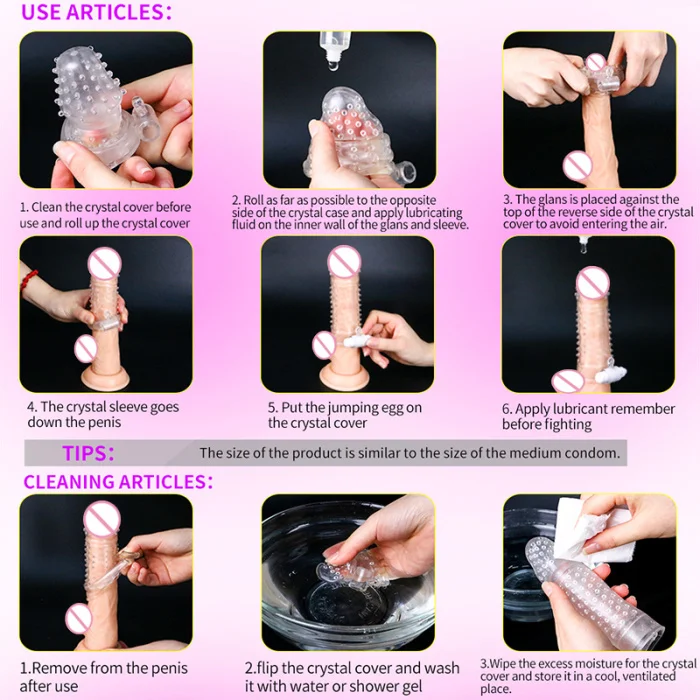 USE ARTICLES:

1. Clean the crystal cover before use and roll up the crystal cover

2. Roll as far as possible to the opposite side of the crystal case and apply lubricating fluid on the inner wall of the glans and sleeve.

3. The glans is placed against the top of the reverse side of the crystal cover to avoid entering the air.

4. The crystal sleeve goes down the penis

5. Put the jumping egg on the crystal cover

6. Apply lubricant remember before fighting

TIPS: The size of the product is similar to the size of the medium condom.

CLEANING ARTICLES:

1.Remove from the penis after use

2.flip the crystal cover and wash it with water or shower gel

3.Wipe the excess moisture for the crystal cover and store it in a cool, ventilated place.