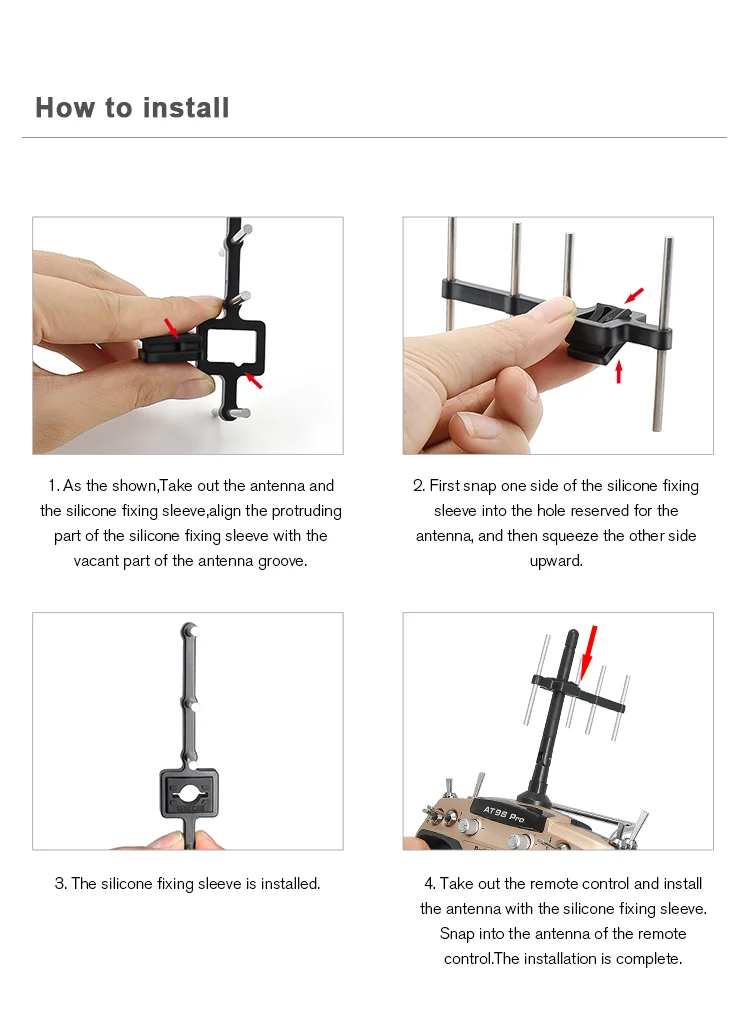 How to install

1. As the shown,Take out the antenna and the silicone fixing sleeve,align the protruding part of the silicone fixing sleeve with the vacant part of the antenna groove.

2. First snap one side of the silicone fixing sleeve into the hole reserved for the antenna, and then squeeze the other side upward.

3. The silicone fixing sleeve is installed.

AT9S Pro

4. Take out the remote control and install the antenna with the silicone fixing sleeve. Snap into the antenna of the remote control.The installation is complete.