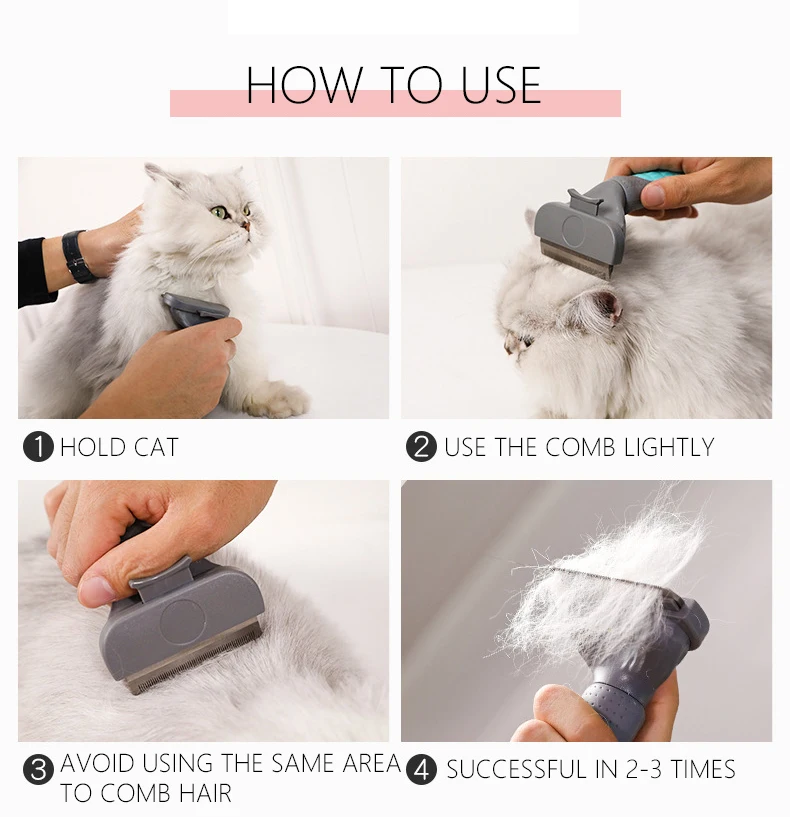 HOW TO USE

1 HOLD CAT

2 USE THE COMB LIGHTLY

3 AVOID USING THE SAME AREA TO COMB HAIR

4 SUCCESSFUL IN 2-3 TIMES