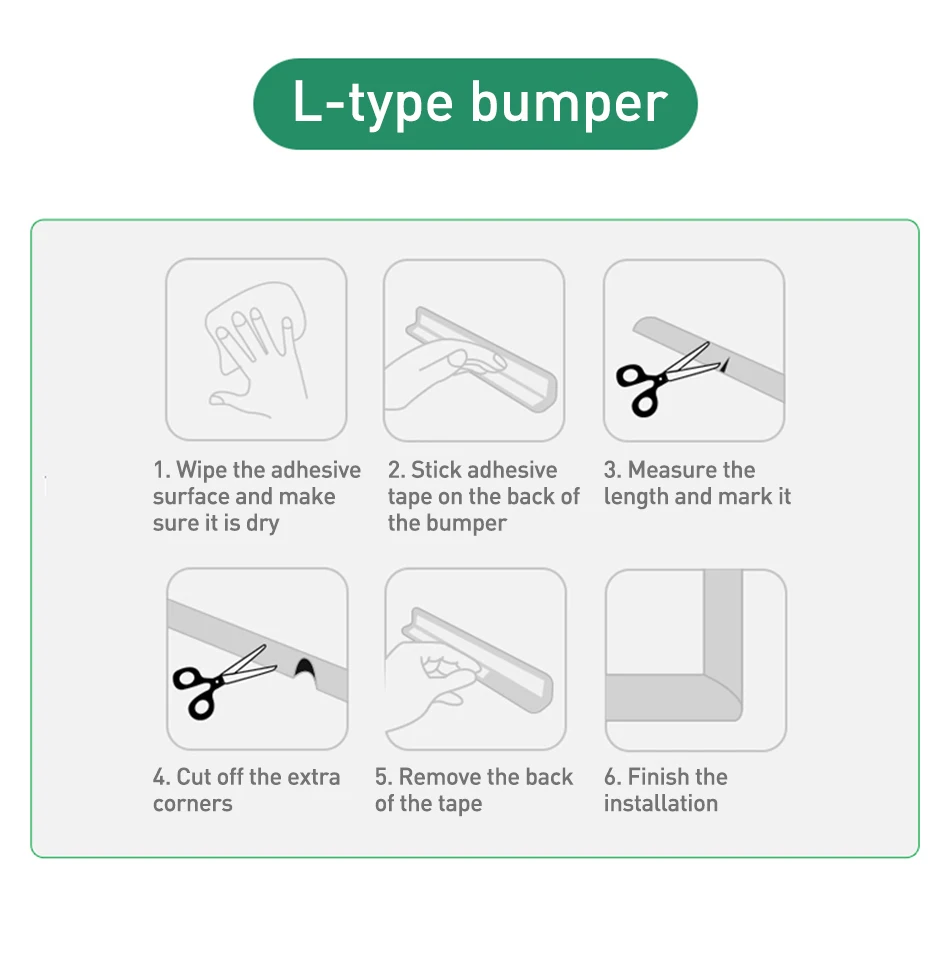 L-type bumper

1. Wipe the adhesive surface and make sure it is dry

2. Stick adhesive tape on the back of the bumper

3. Measure the length and mark it

4. Cut off the extra corners

5. Remove the back of the tape

6. Finish the installation