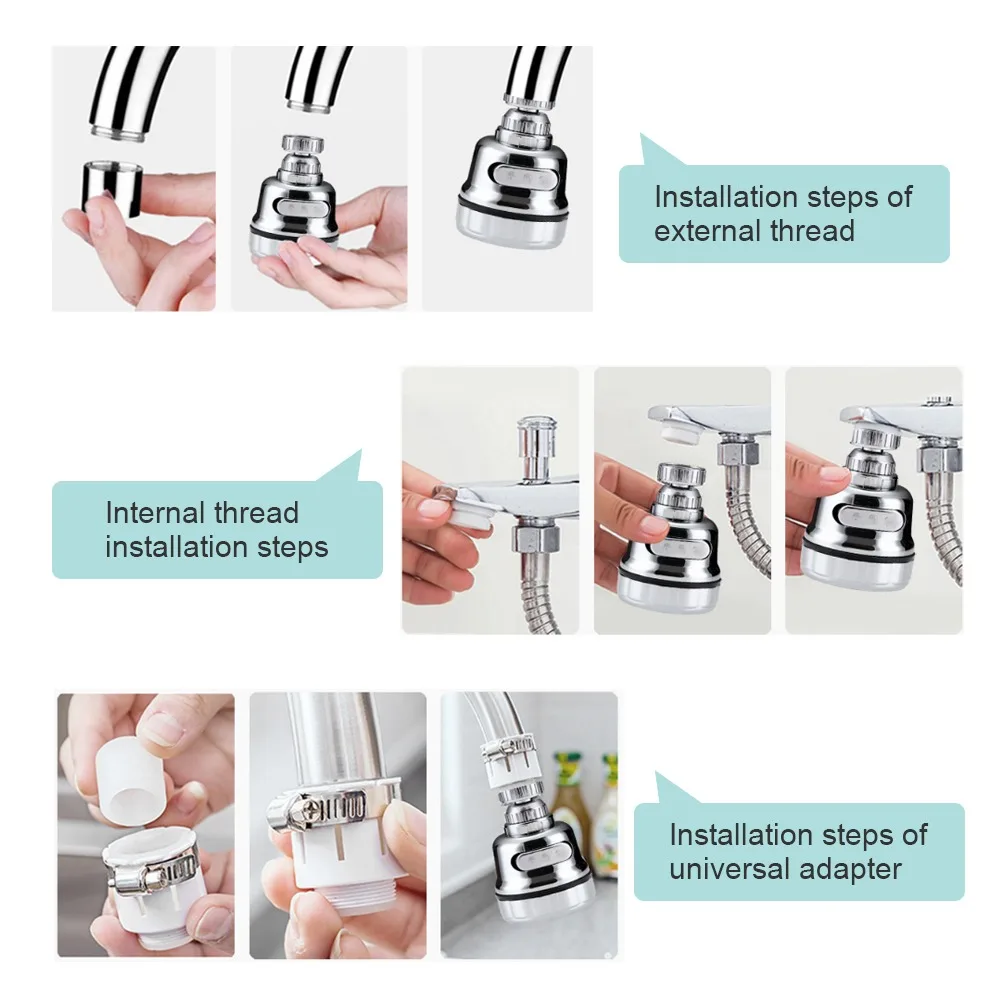 Installation steps of external thread

Internal thread installation steps

Installation steps of universal adapter