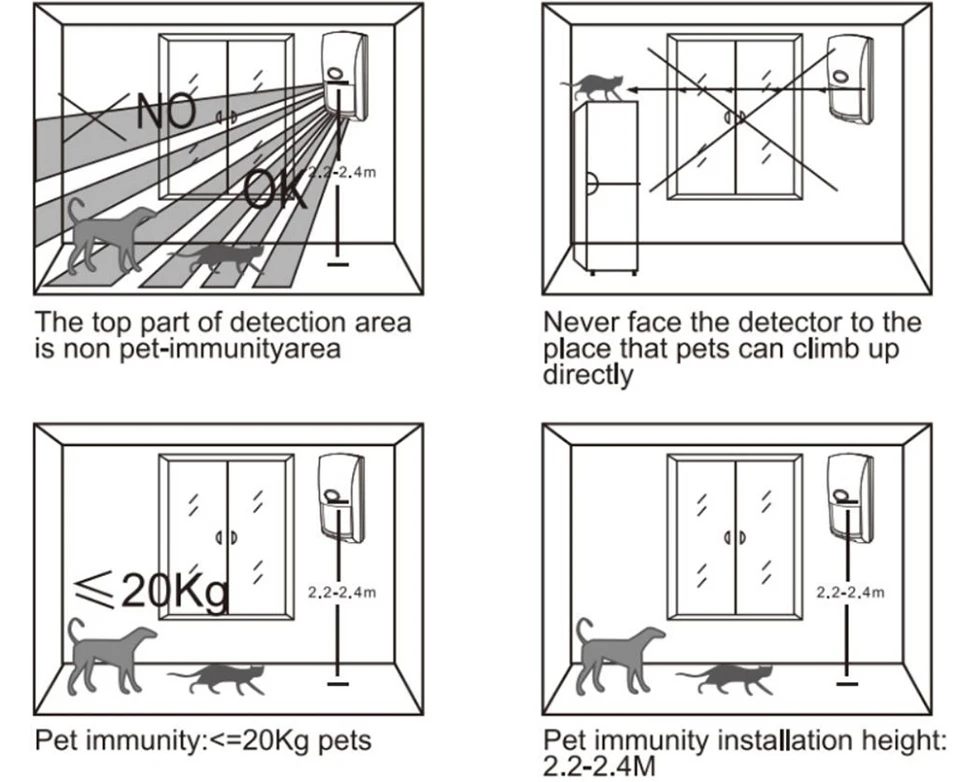 NO

OK

2.2-2.4m

The top part of detection area is non pet-immunityarea

Never face the detector to the place that pets can climb up directly

$\leqslant$20Kg

2.2-2.4m

Pet immunity:<=20Kg pets

2.2-2.4m

Pet immunity installation height: 2.2-2.4M