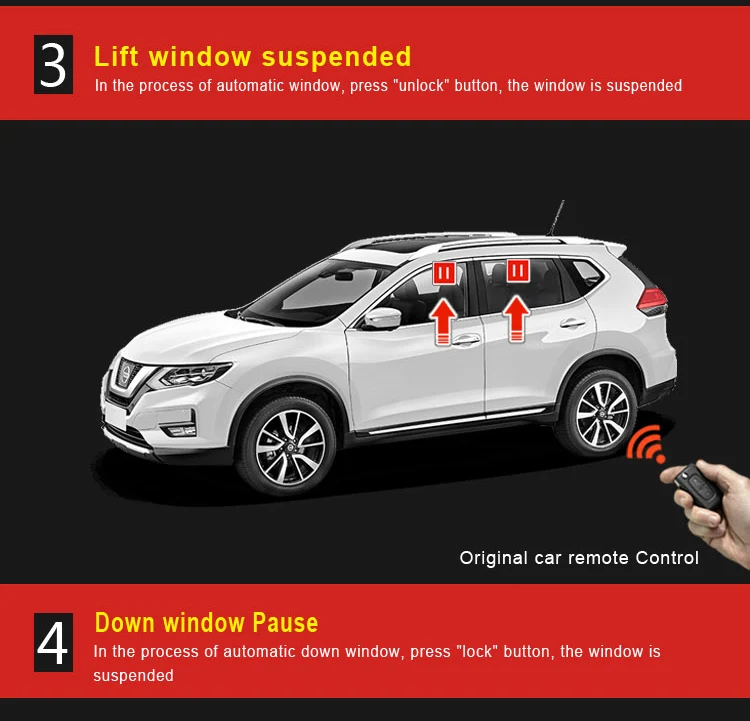 3 Lift window suspended
In the process of automatic window, press "unlock" button, the window is suspended

Original car remote Control

4 Down window Pause
In the process of automatic down window, press "lock" button, the window is suspended