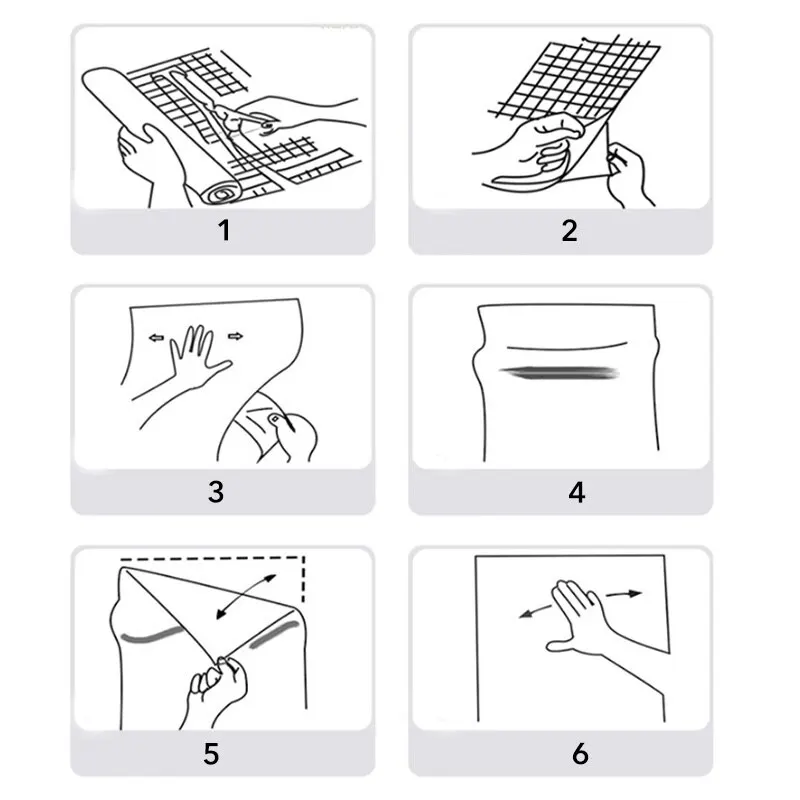 1

2

3

4

5

6