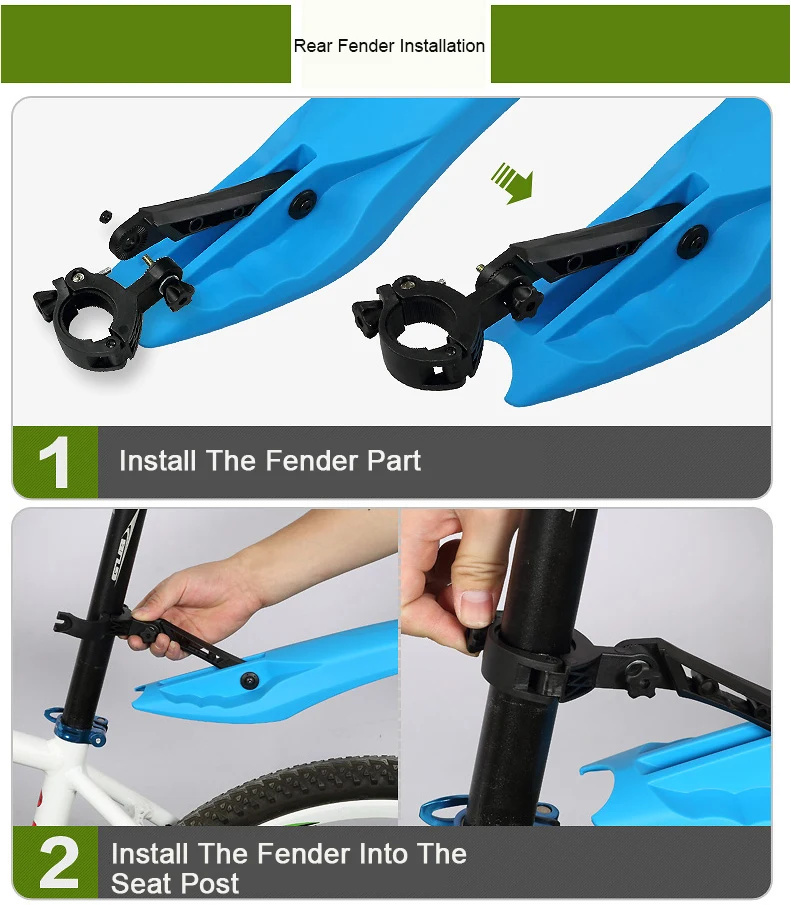 Rear Fender Installation

1 Install The Fender Part

2 Install The Fender Into The Seat Post