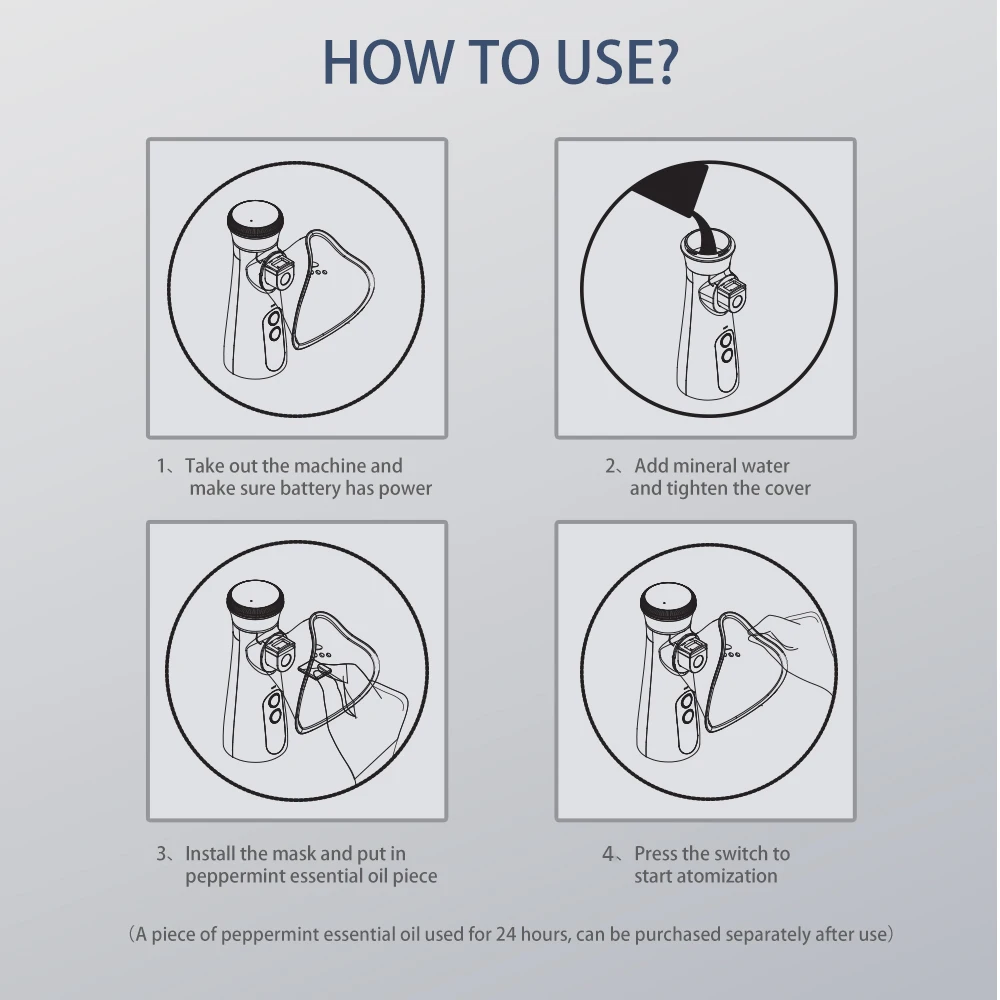 HOW TO USE?

1、Take out the machine and make sure battery has power

2、Add mineral water and tighten the cover

3、Install the mask and put in peppermint essential oil piece

4、Press the switch to start atomization

（A piece of peppermint essential oil used for 24 hours, can be purchased separately after use）